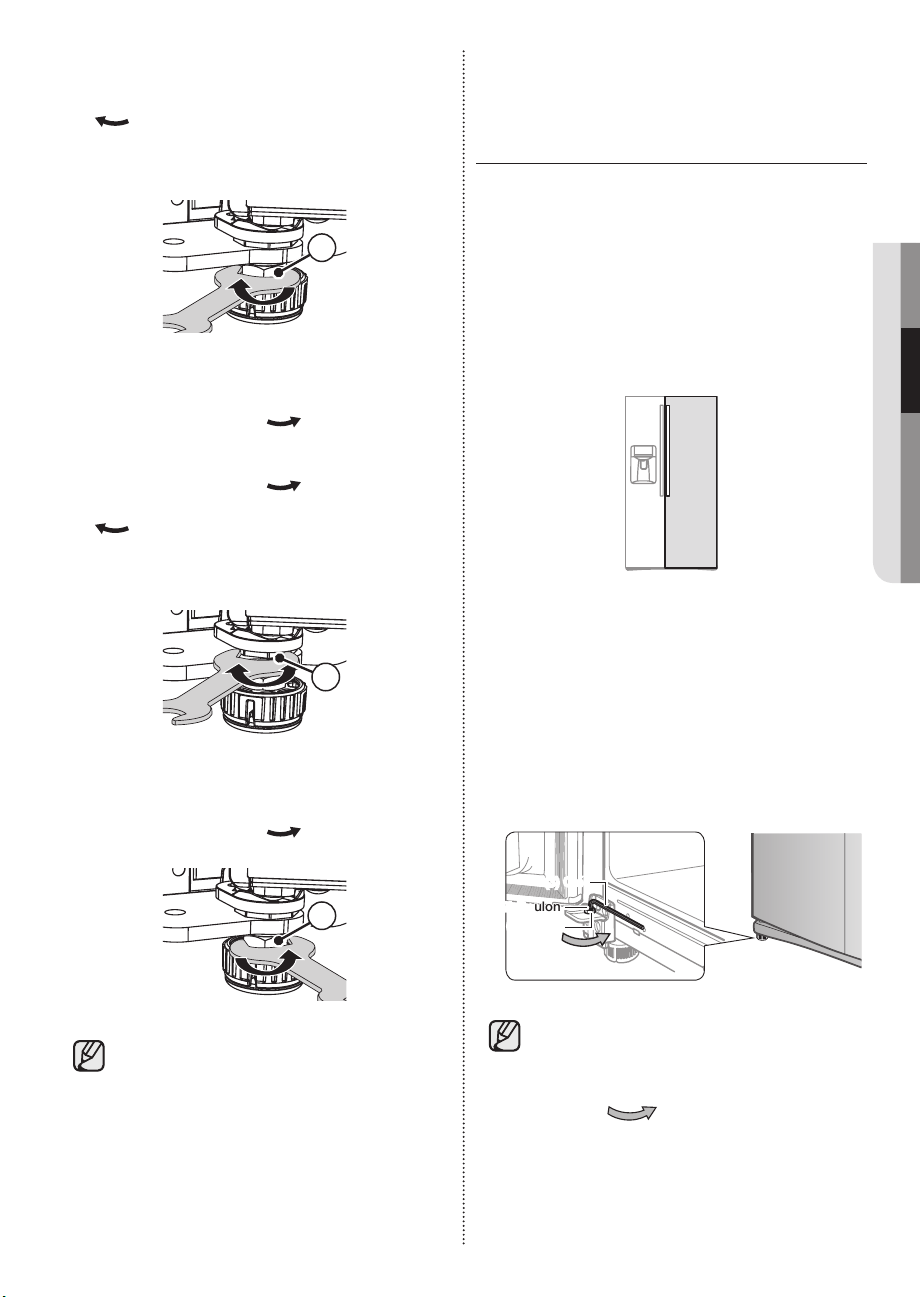 ulon