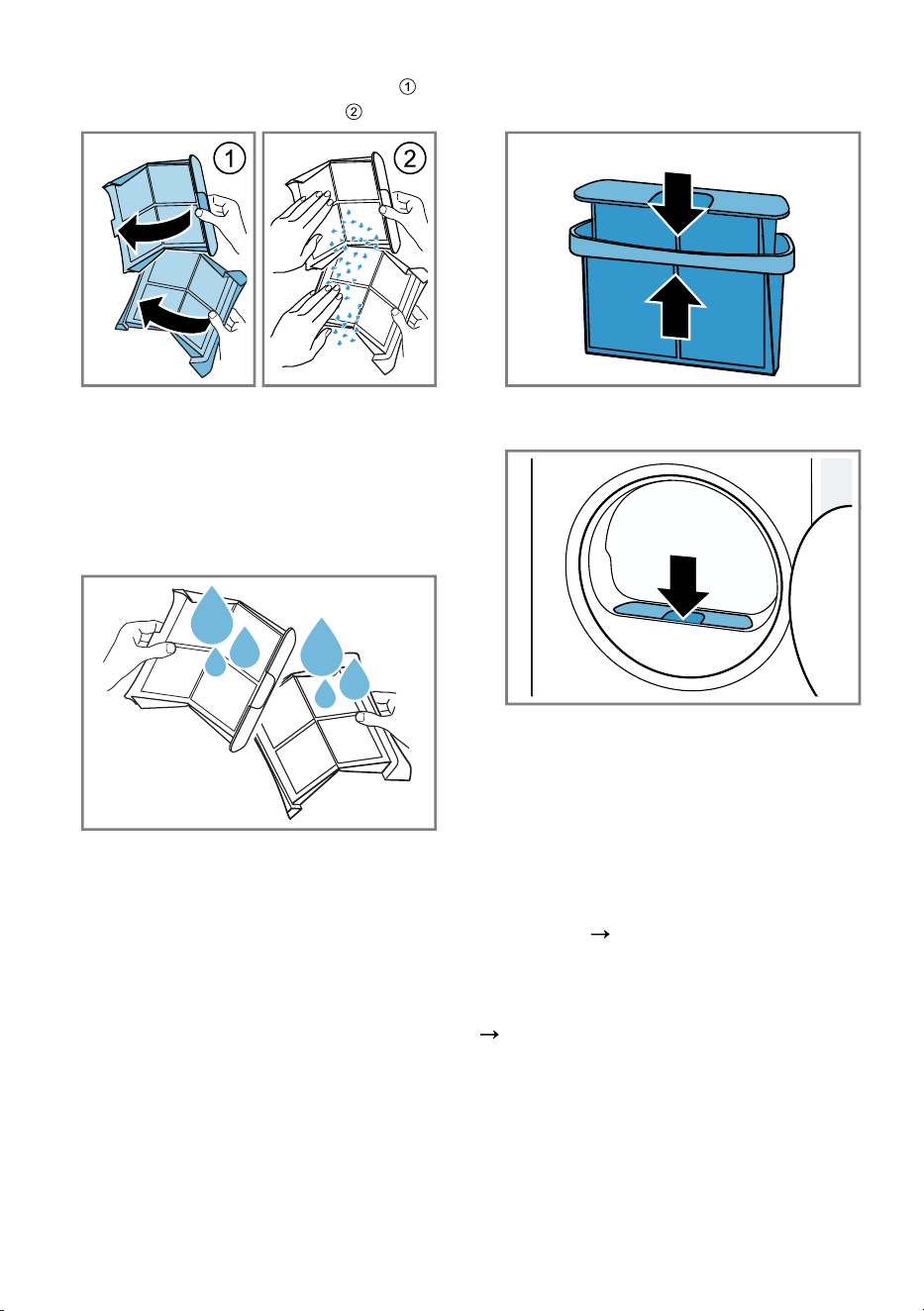 ①
②

1

2

→

→