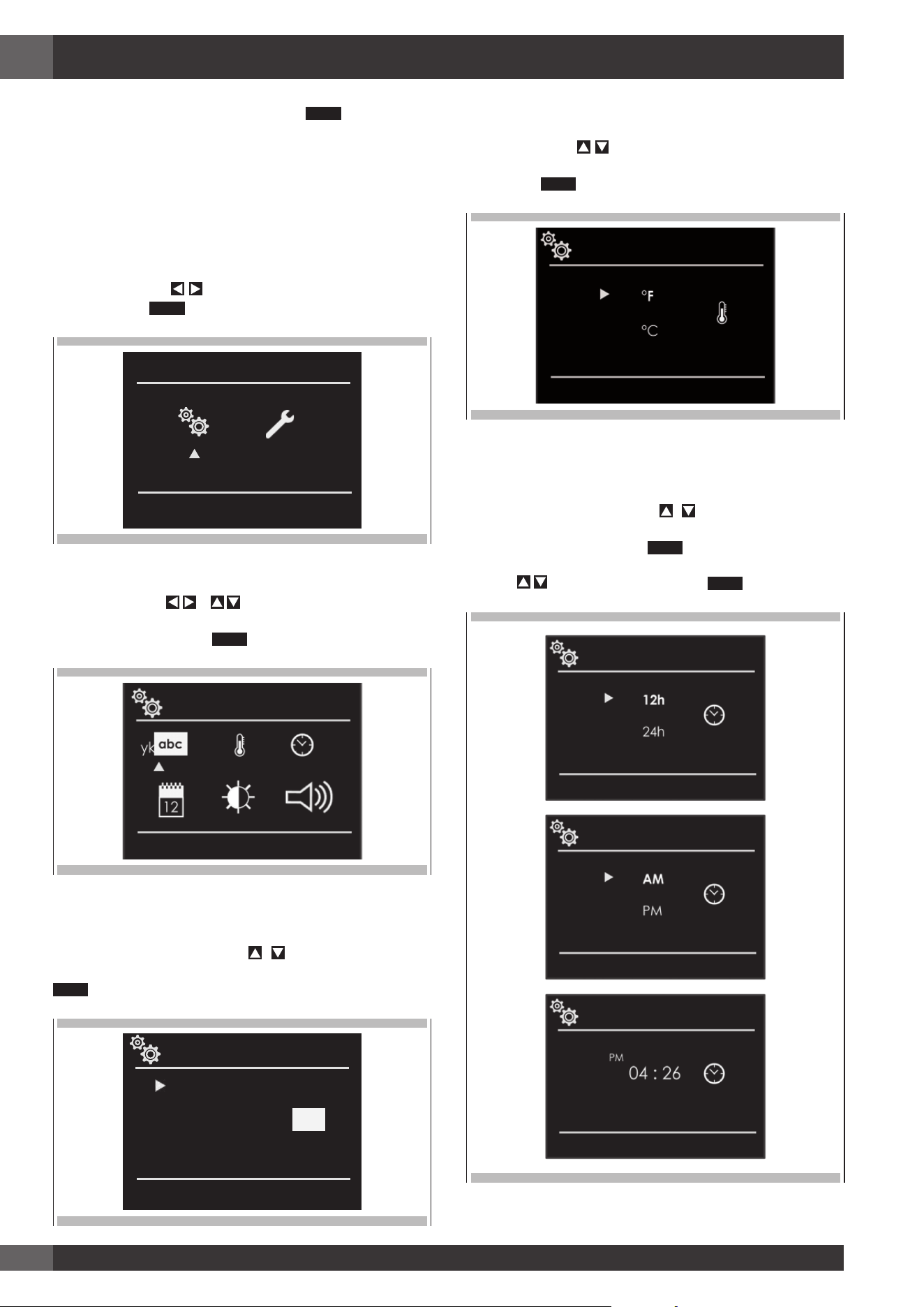 °F

°C

yk abc

12

12h

24h

AM

PM

PM 04 : 26