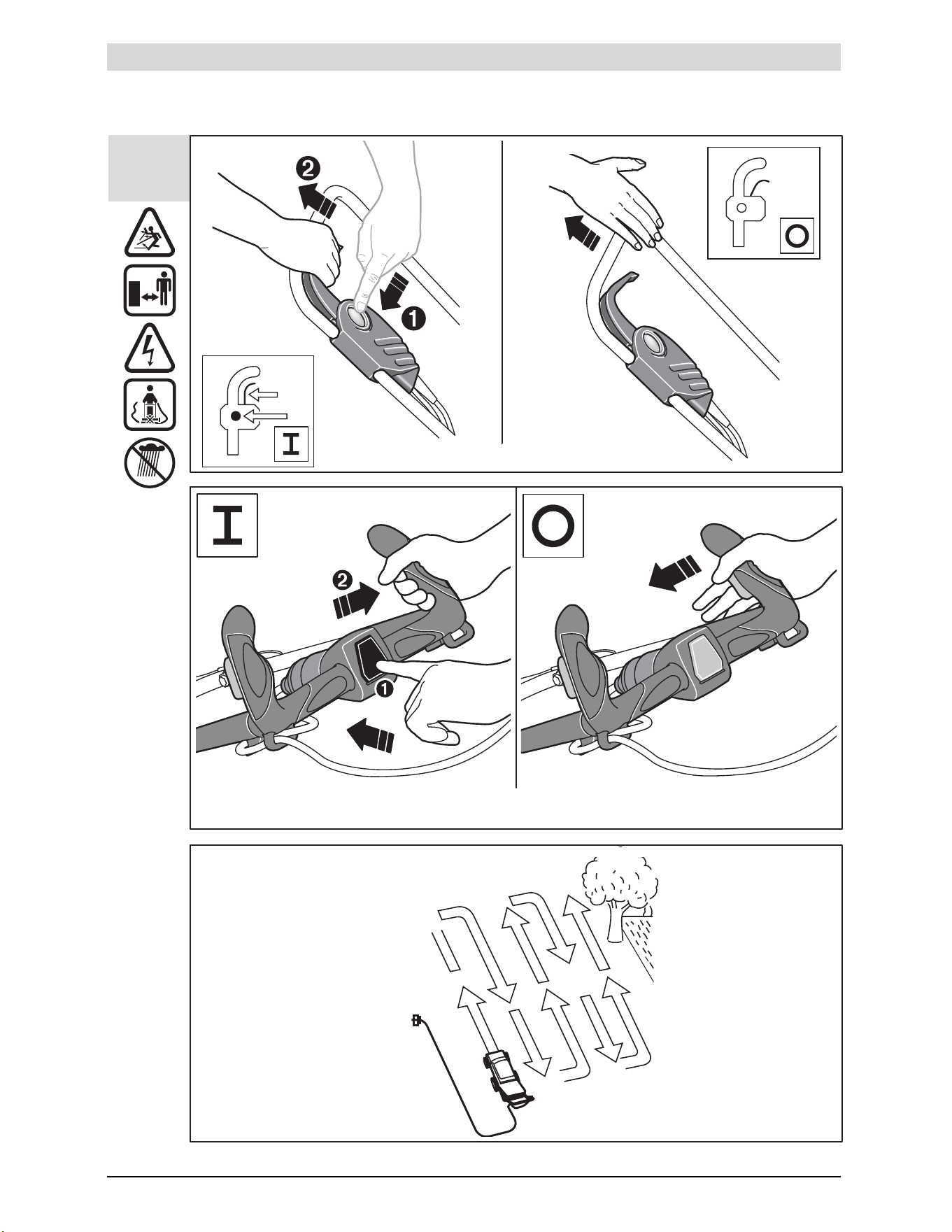 2

1

I

O

I

2

1

O