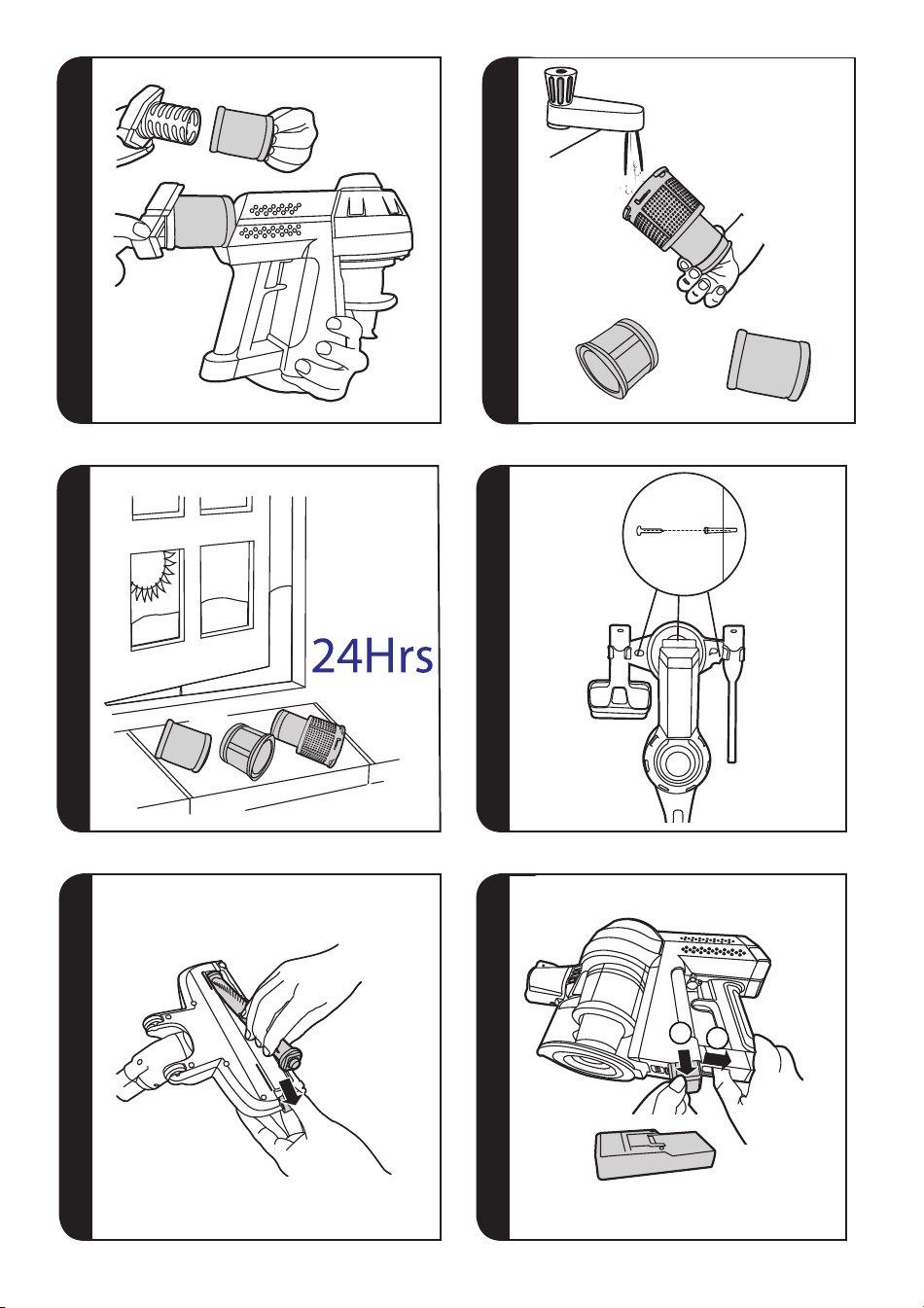 24Hrs