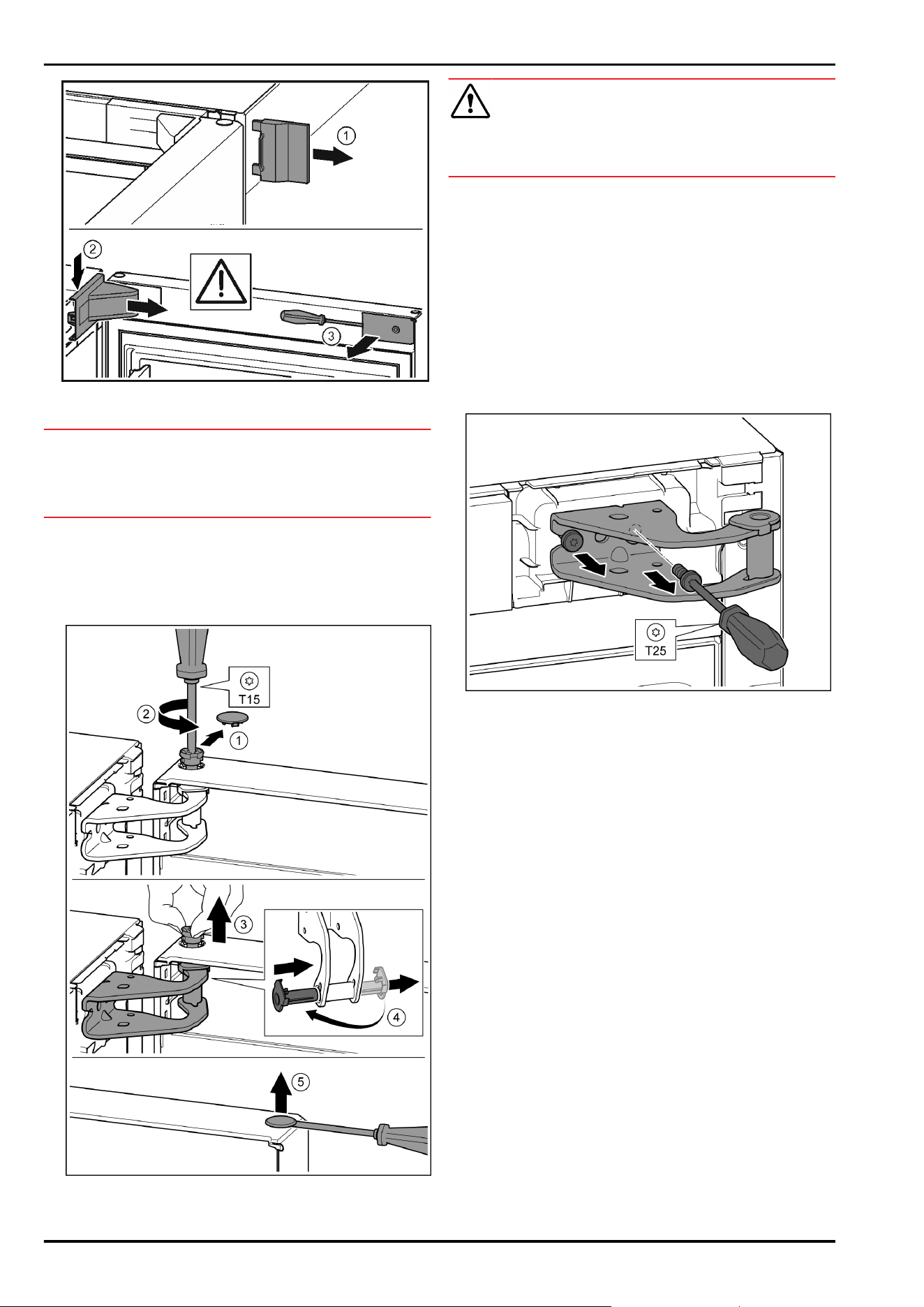 1

2

3

T15

2

1

3

4

5

T25