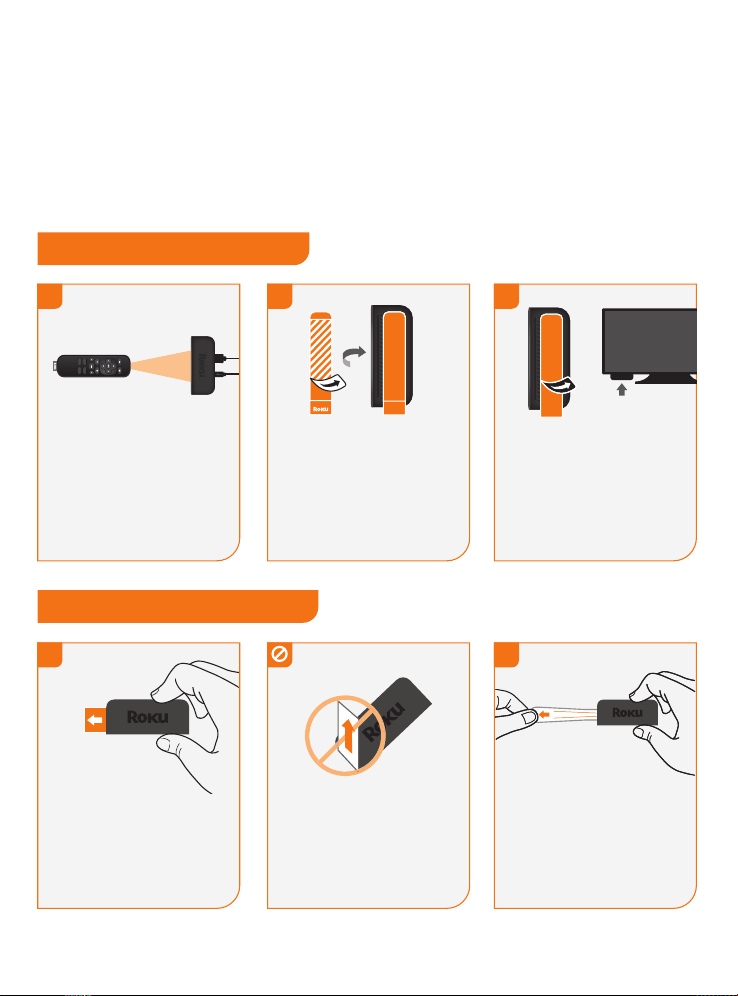 Roku

Roku

Roku

Roku