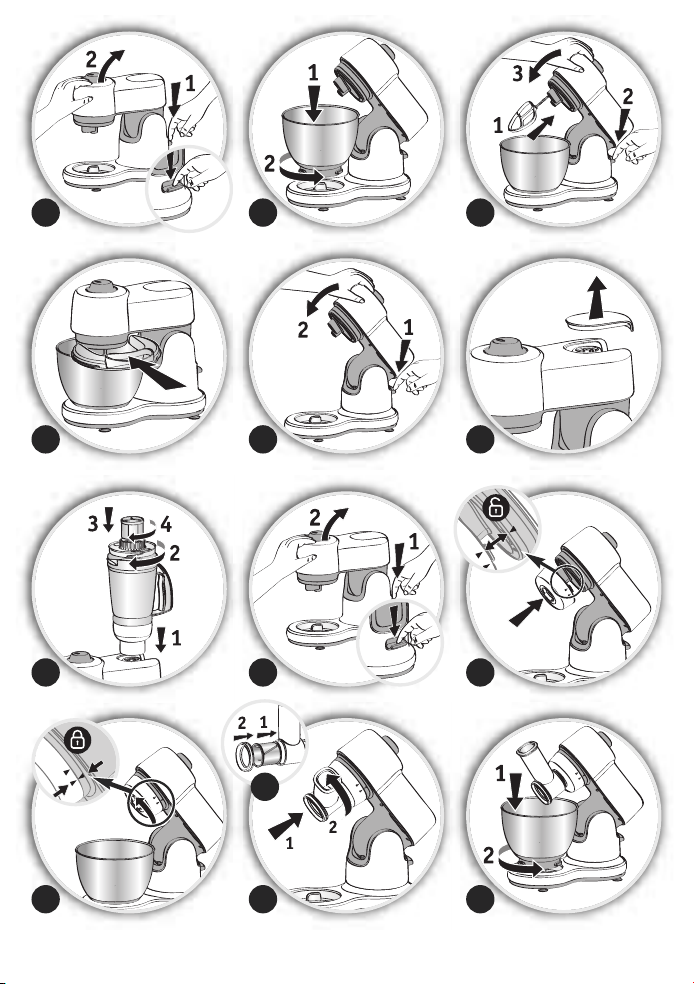 2
1
1
2
3
2
1
2
1
3
4
2
1
2
1
2 1
1
2
1
2