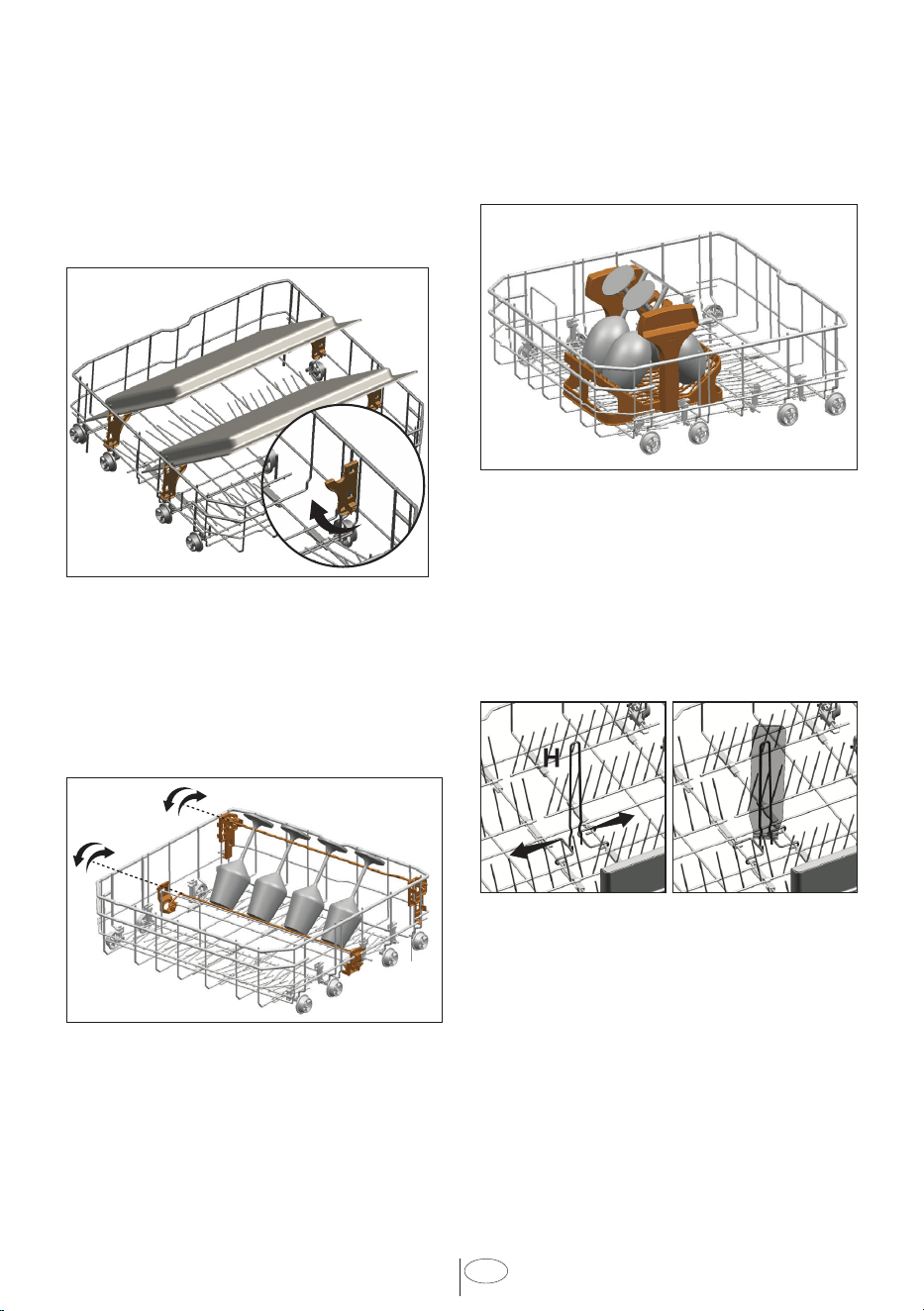 H