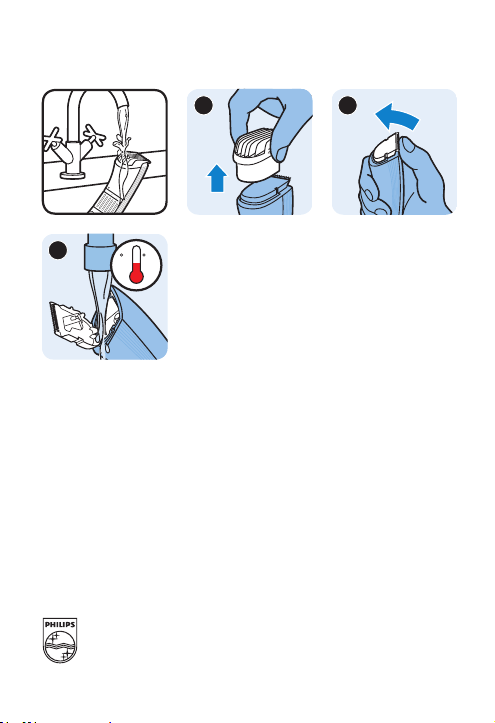 PHILIPS