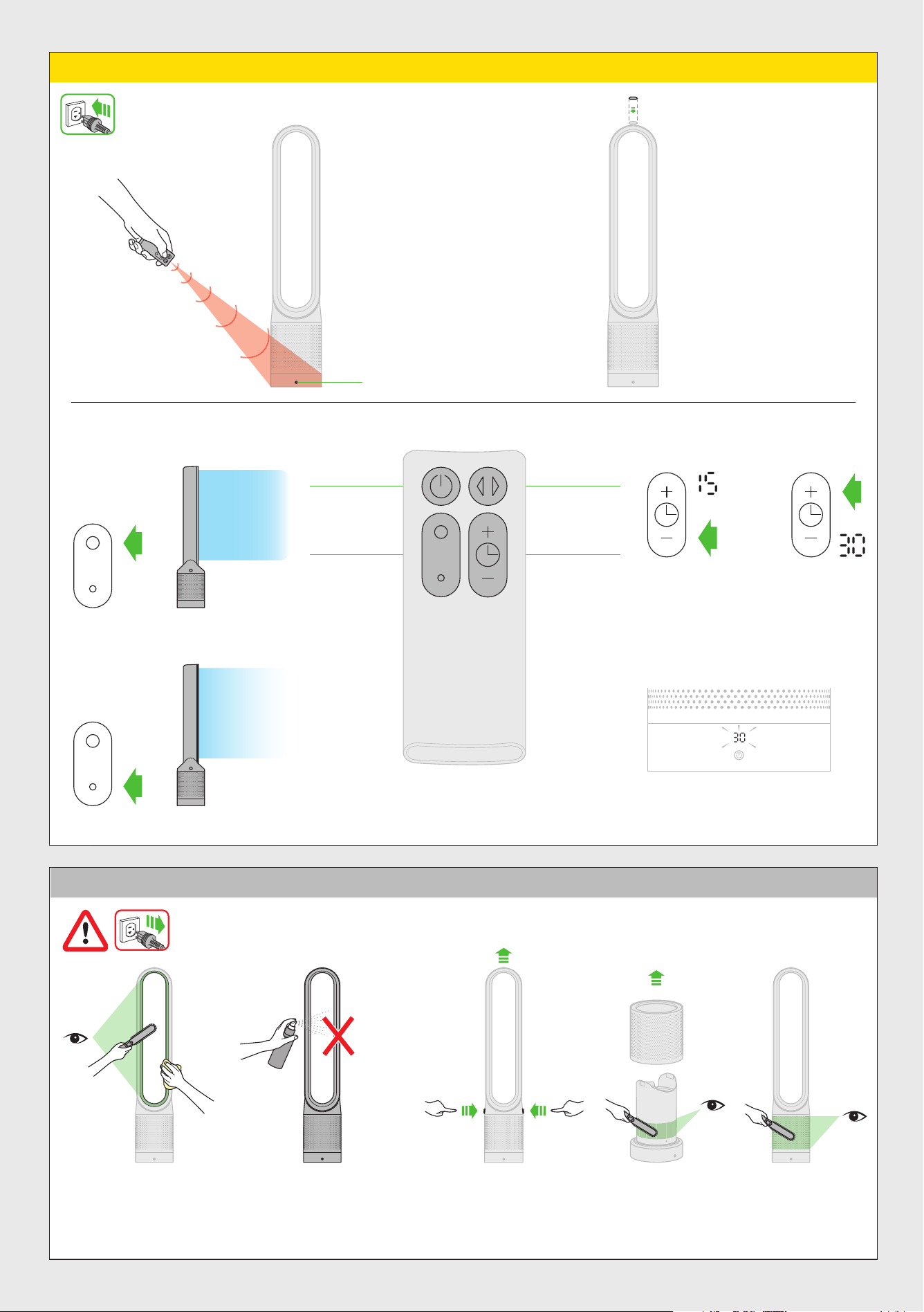 15

30

30