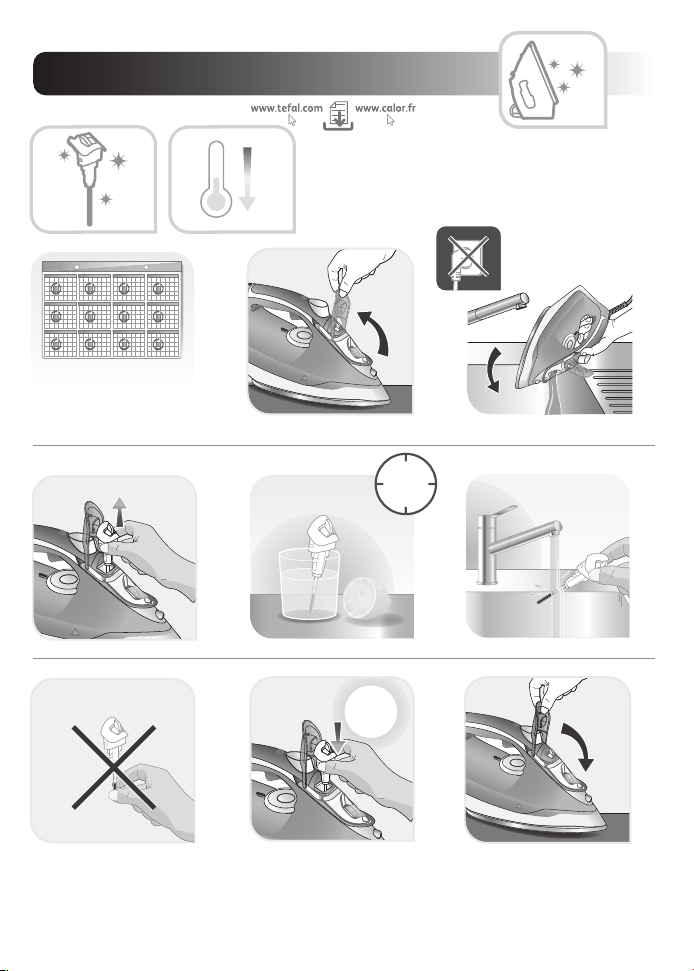 www.tefal.com www.calor.fr