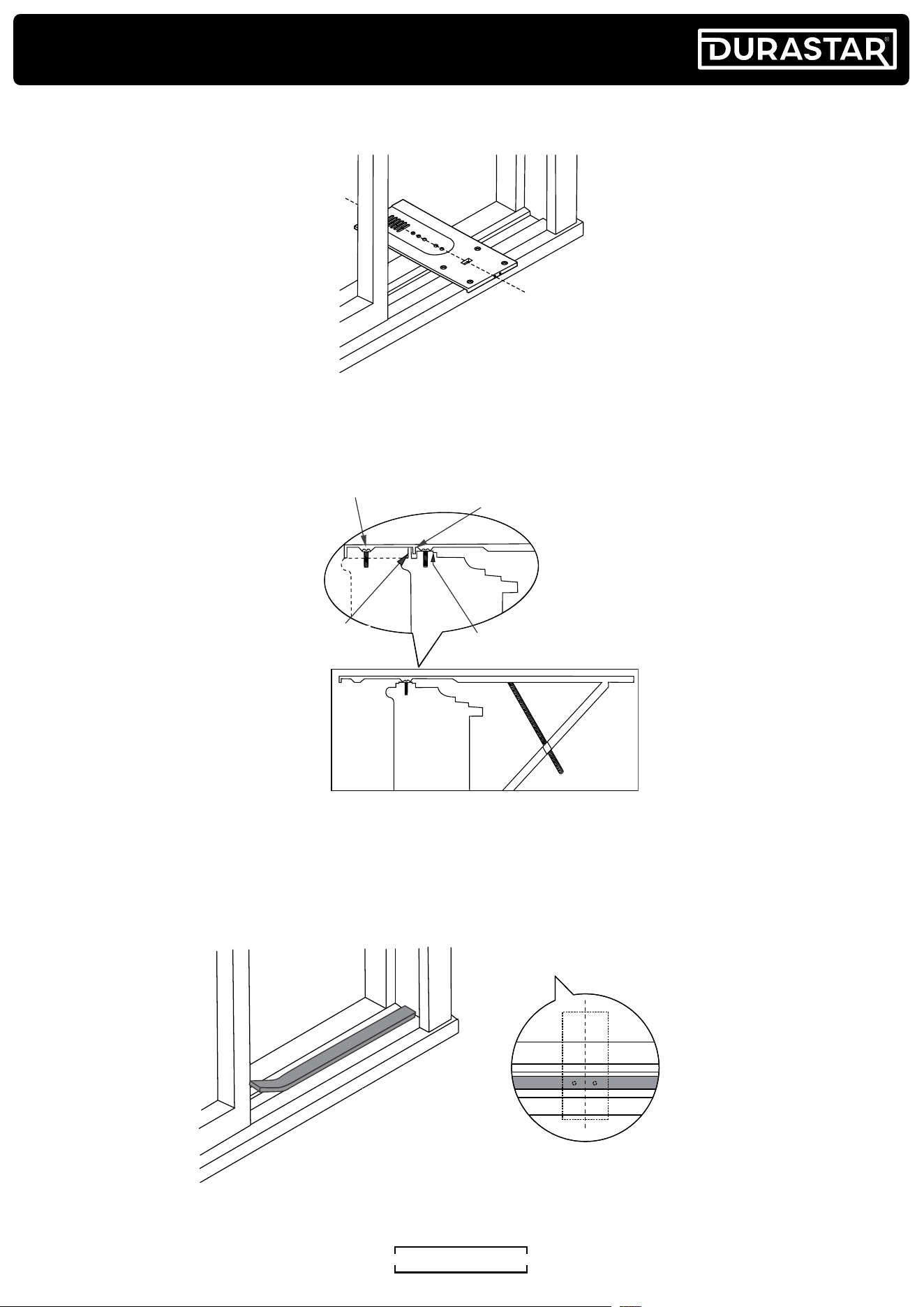 DURASTAR®