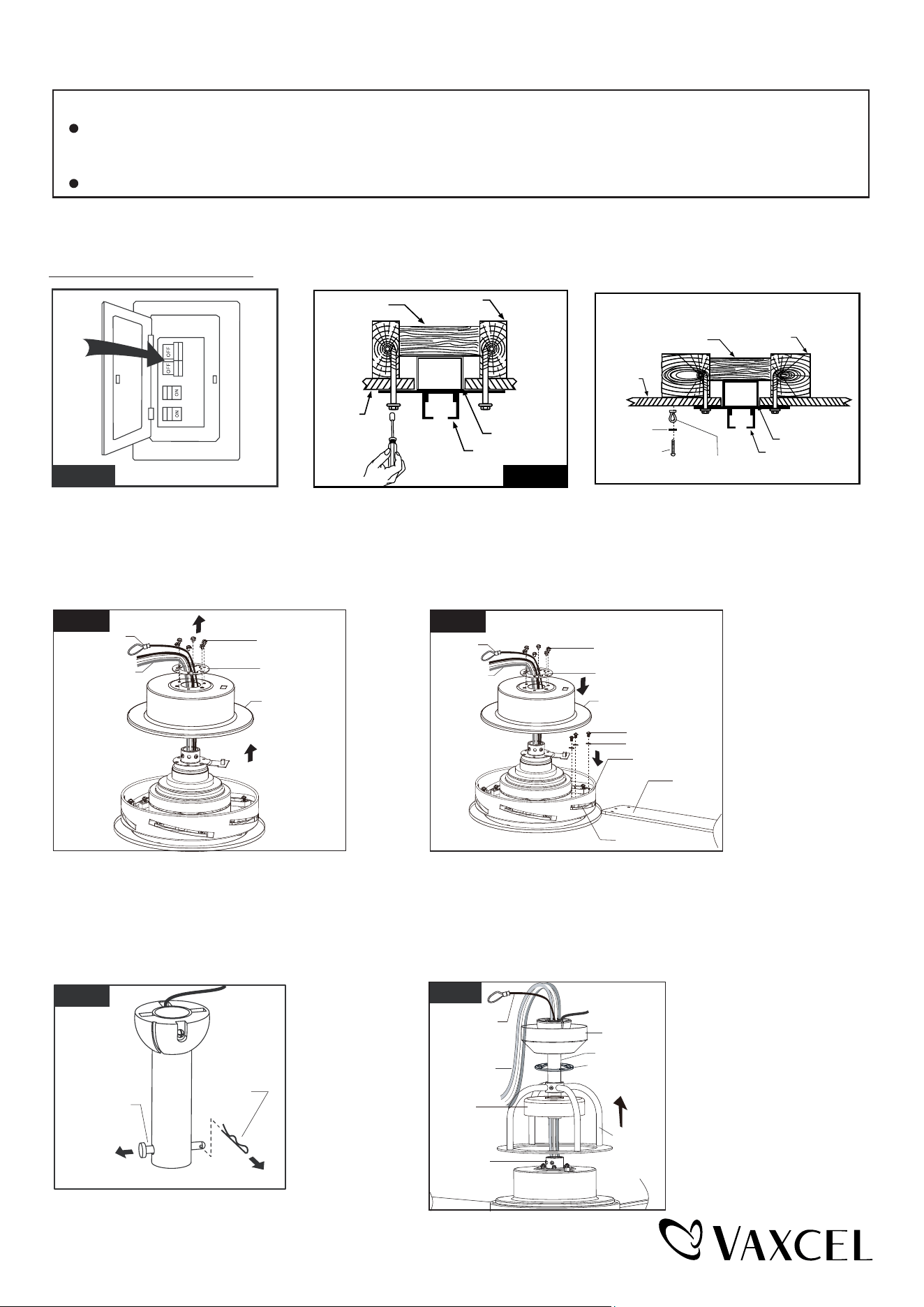 OFF
OFF
ON
ON

VAXCEL