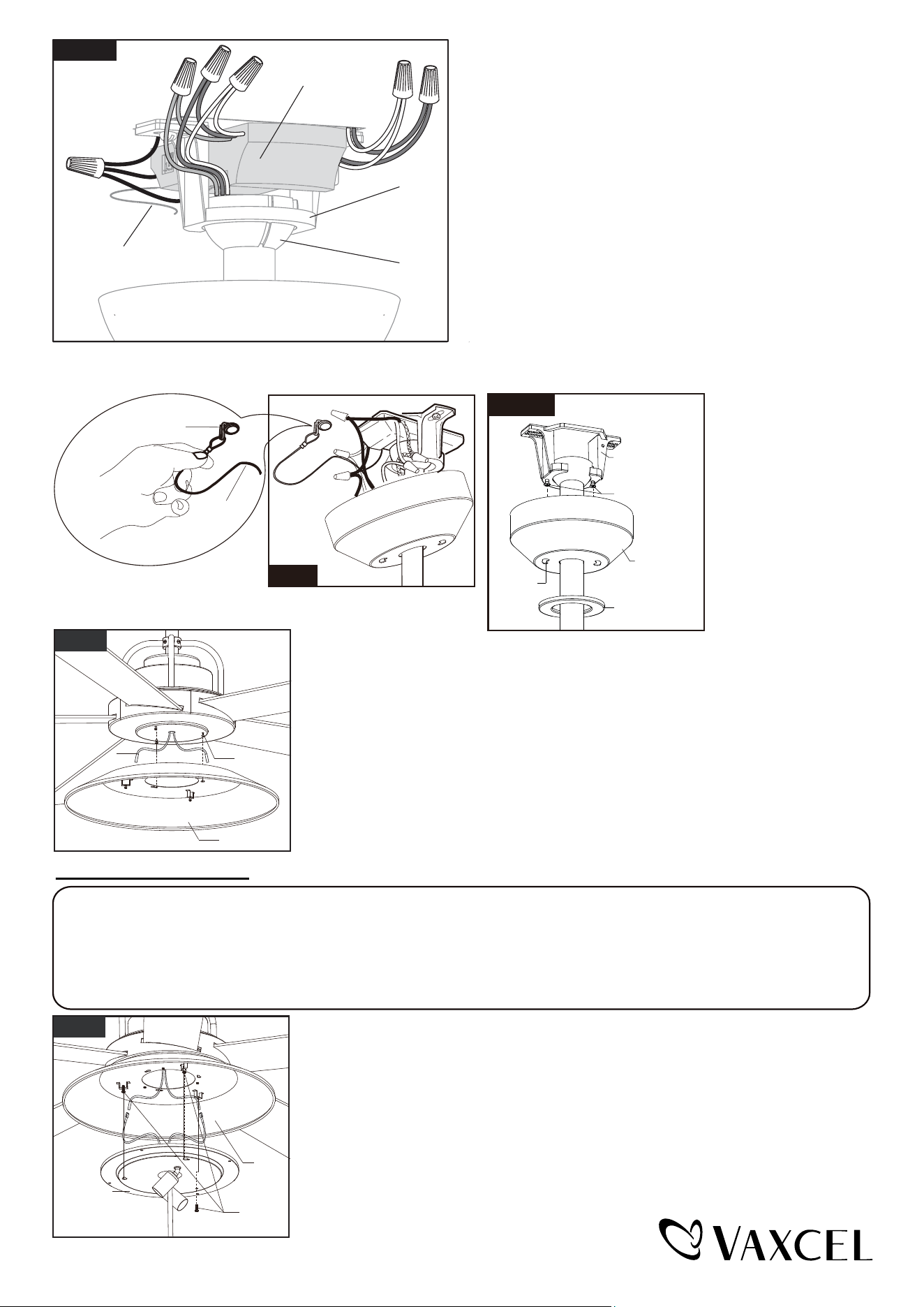 VAXCEL