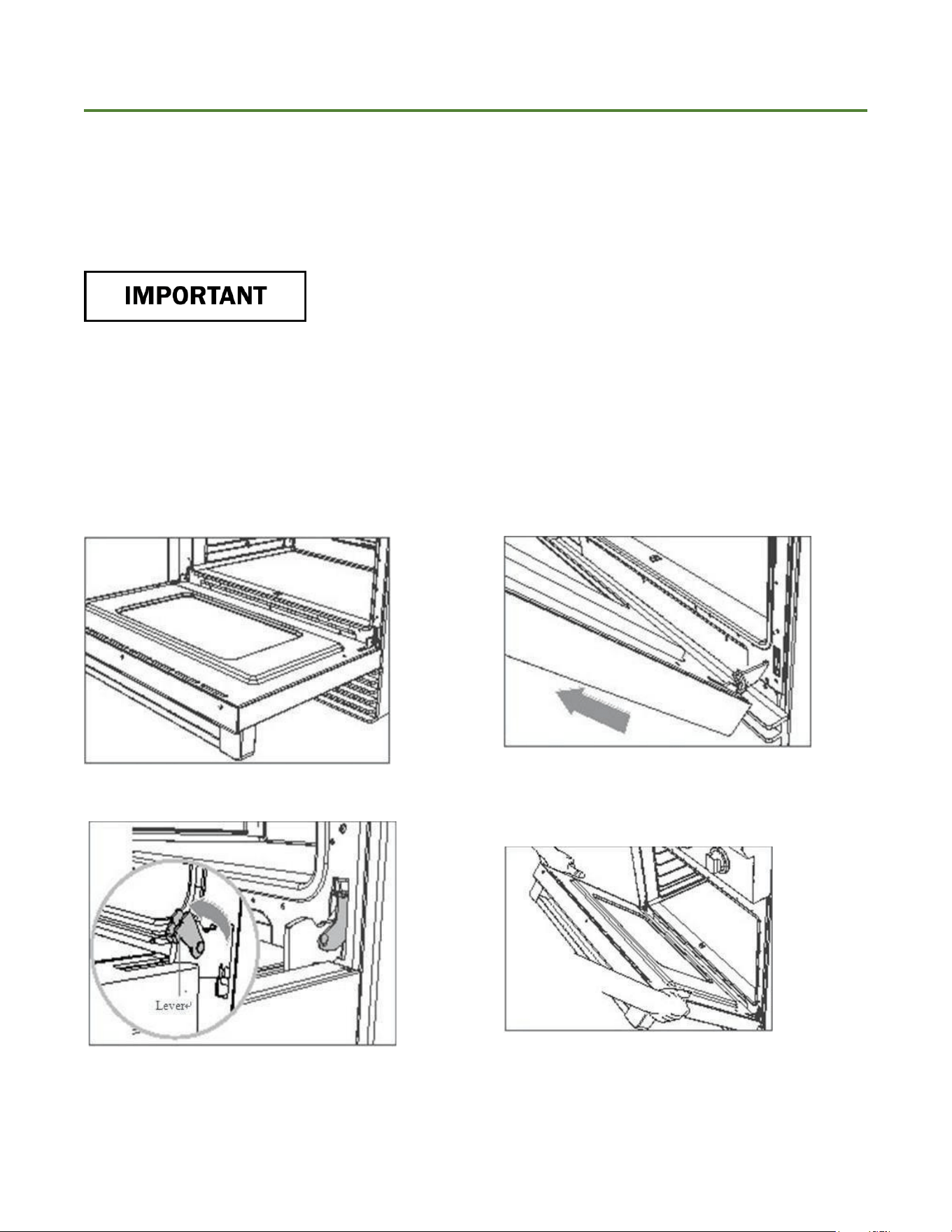 IMPORTANT

Lever