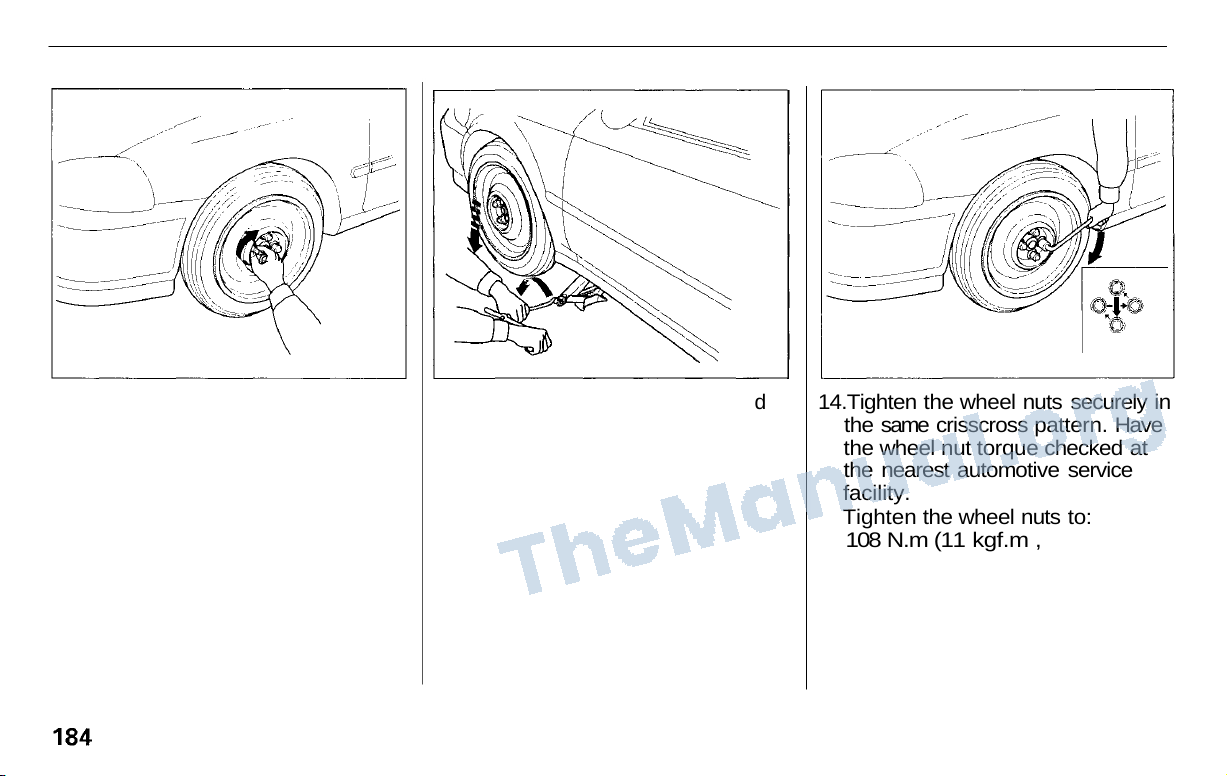 d

14.Tighten the wheel nuts securely in the same crisscross pattern. Have the wheel nut torque checked at the nearest automotive service facility.

Tighten the wheel nuts to:
108 N.m (11 kgf.m ,

TheManual.org

184