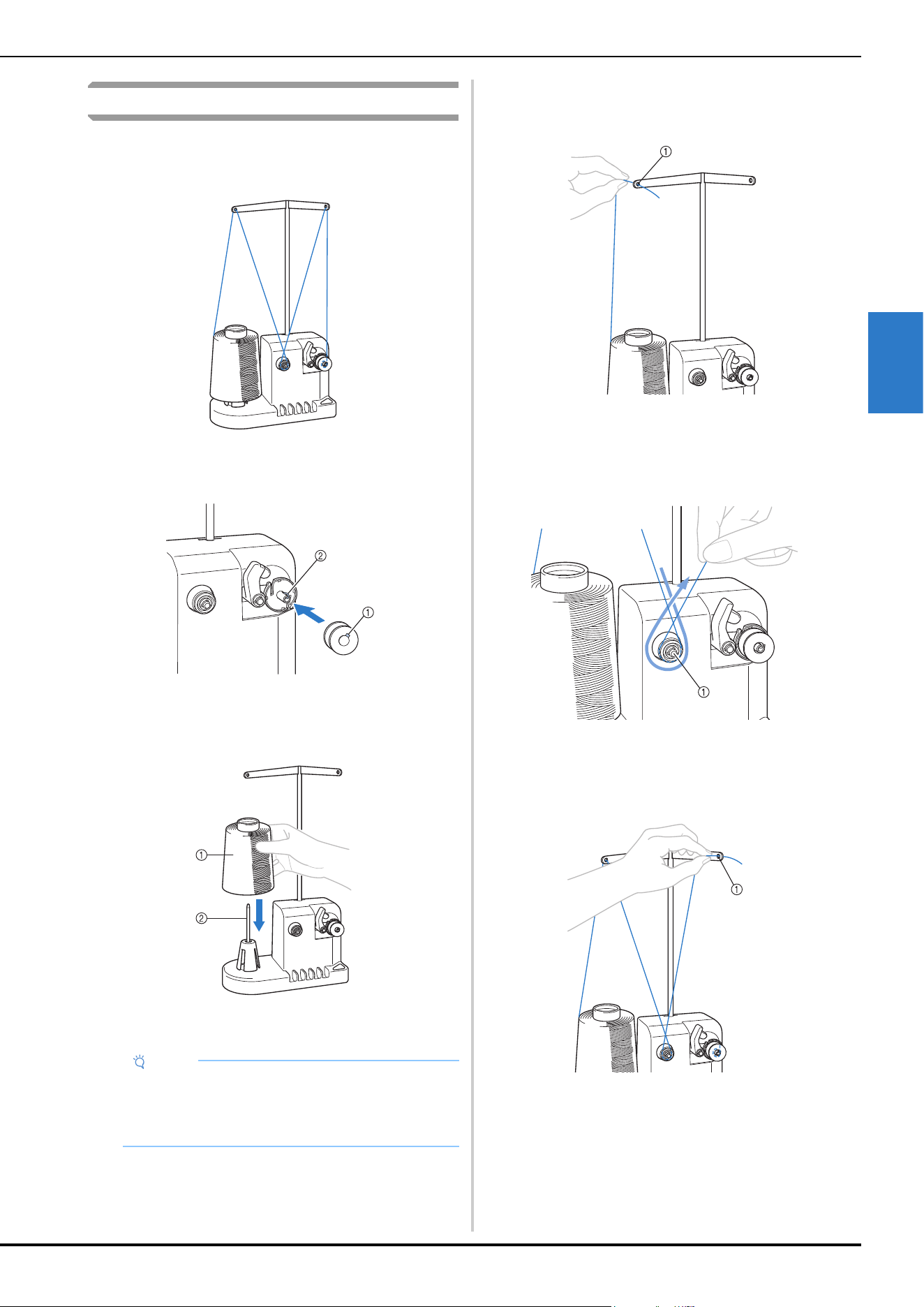 ①

②

①

①

②

①

①