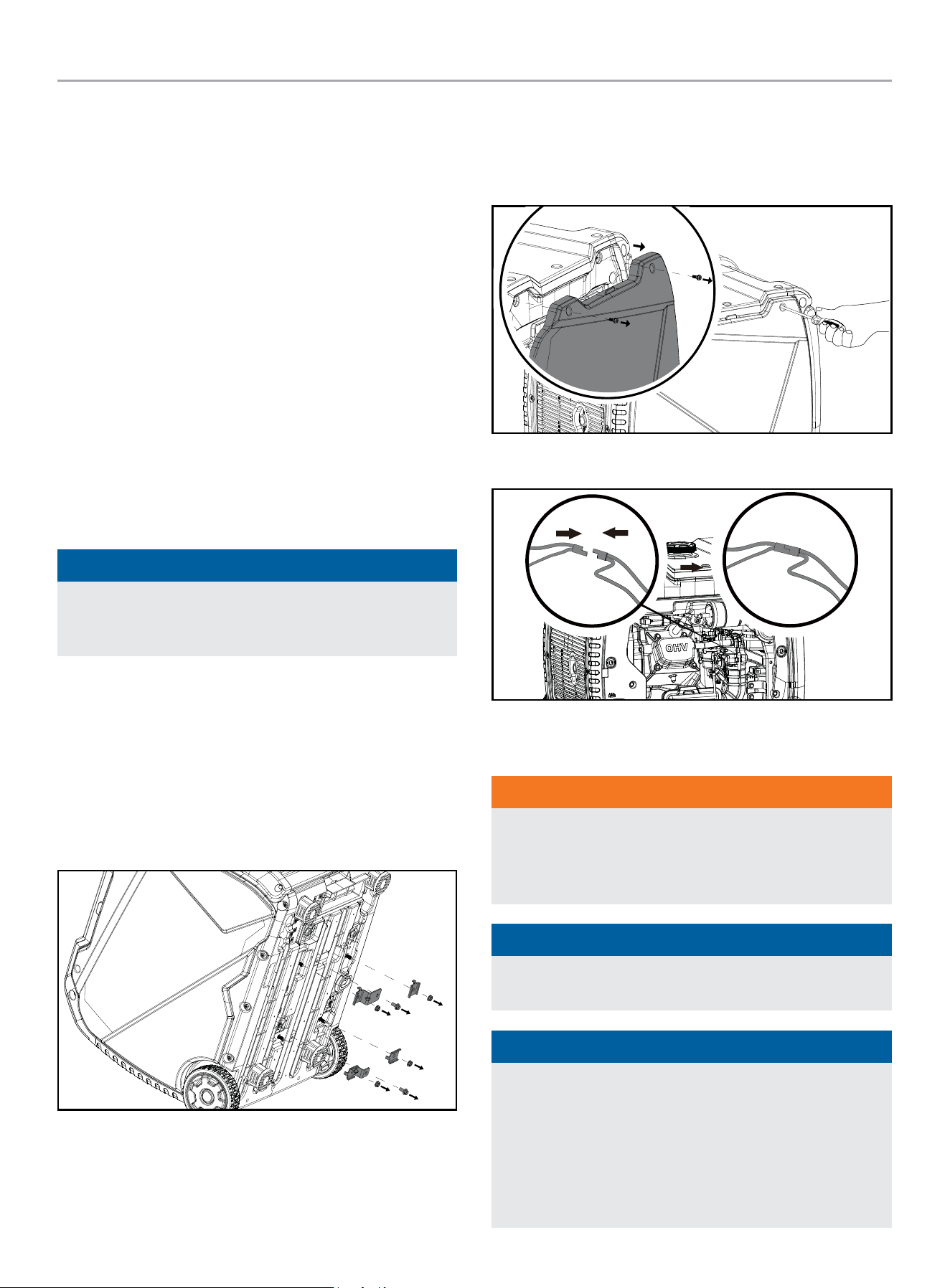 OHV