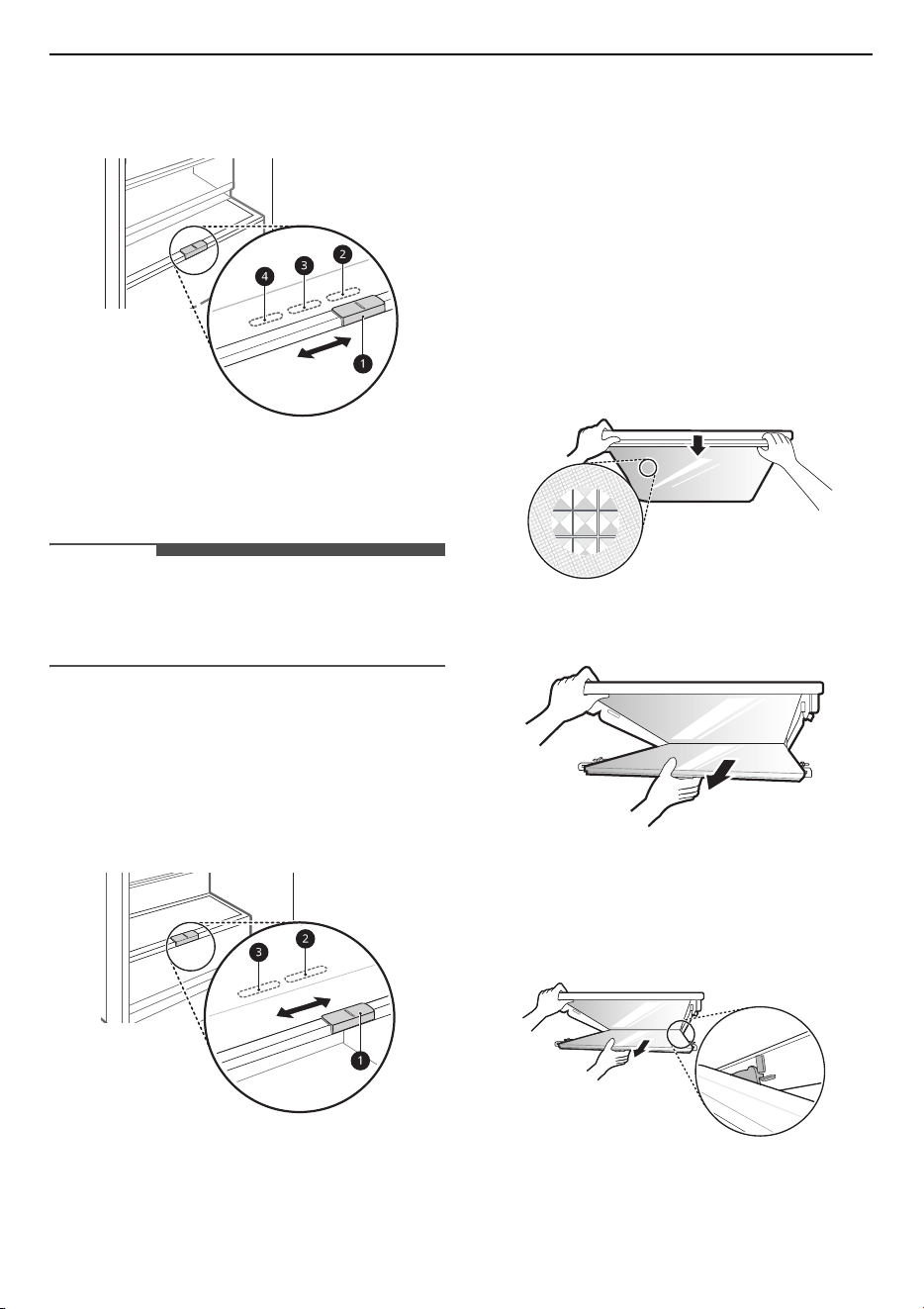 4
3
2
1

3
2
1