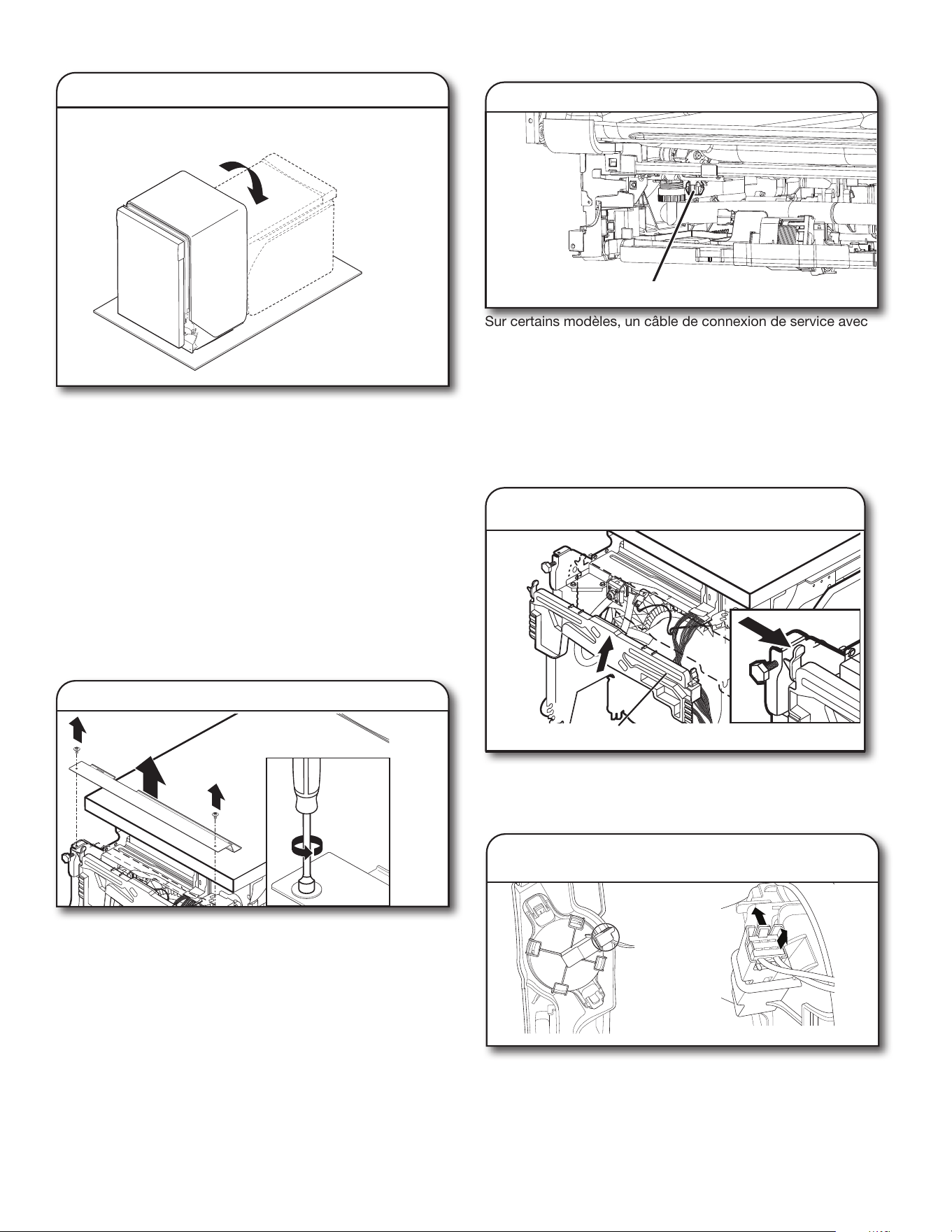 Sur certains modèles, un câble de connexion de service avec