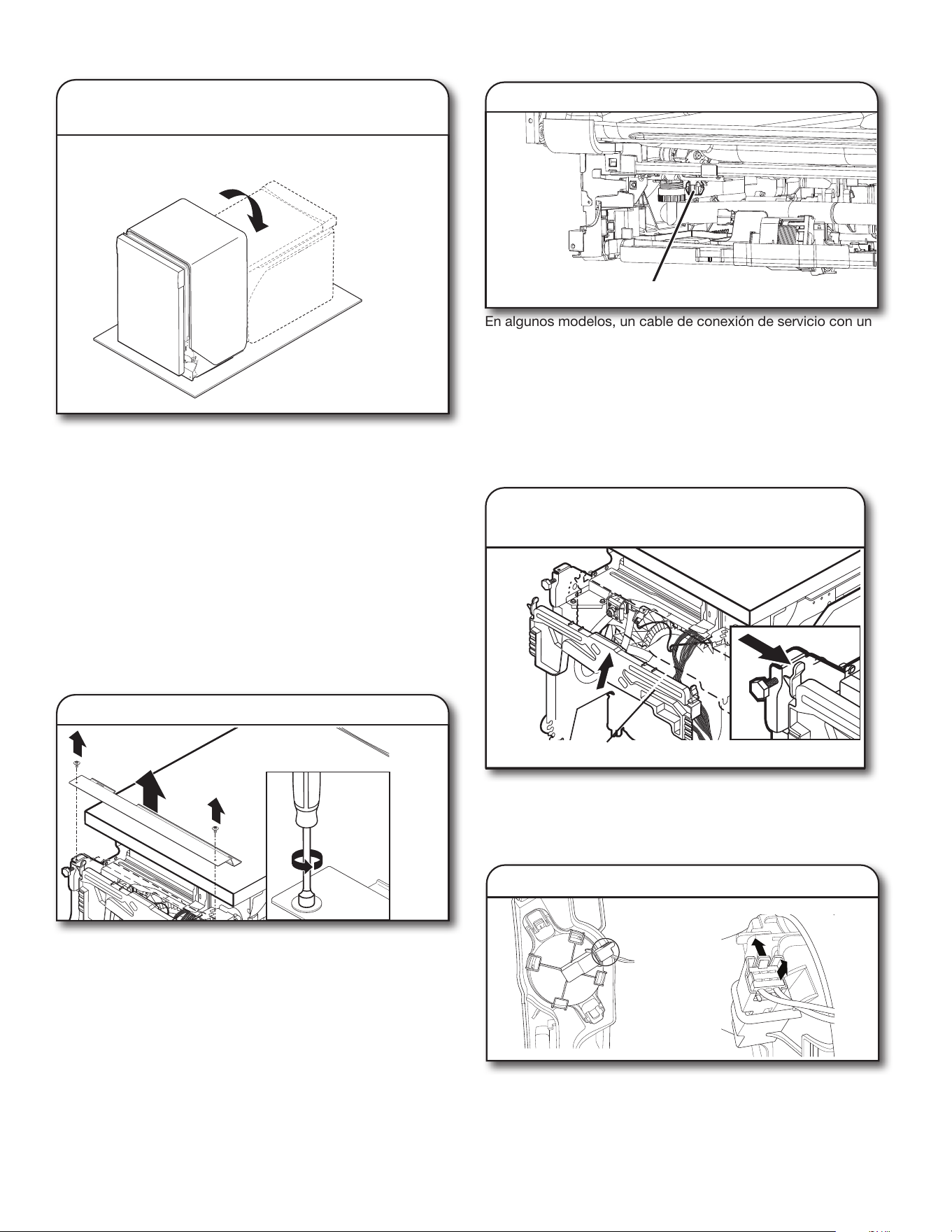 En algunos modelos, un cable de conexión de servicio con un