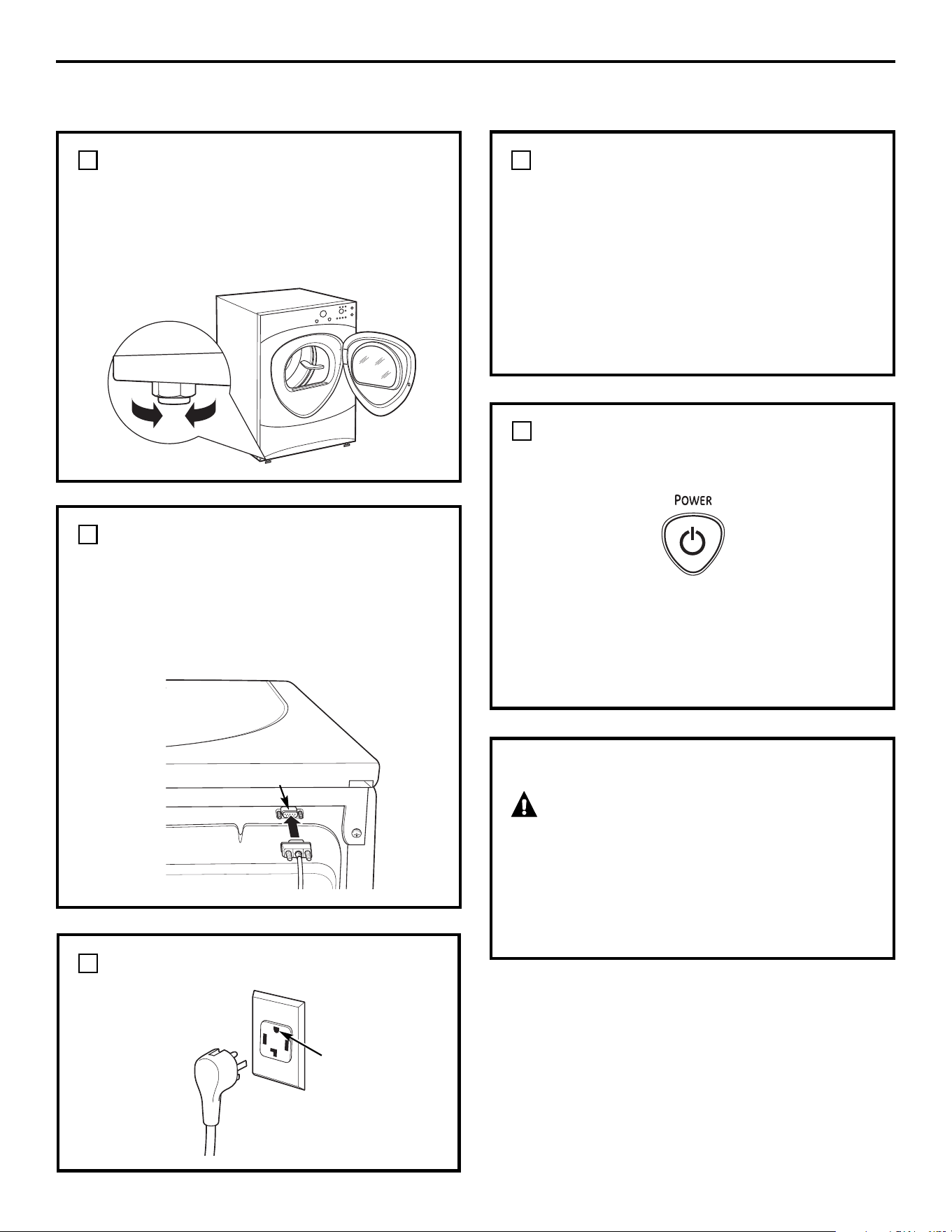 POWER