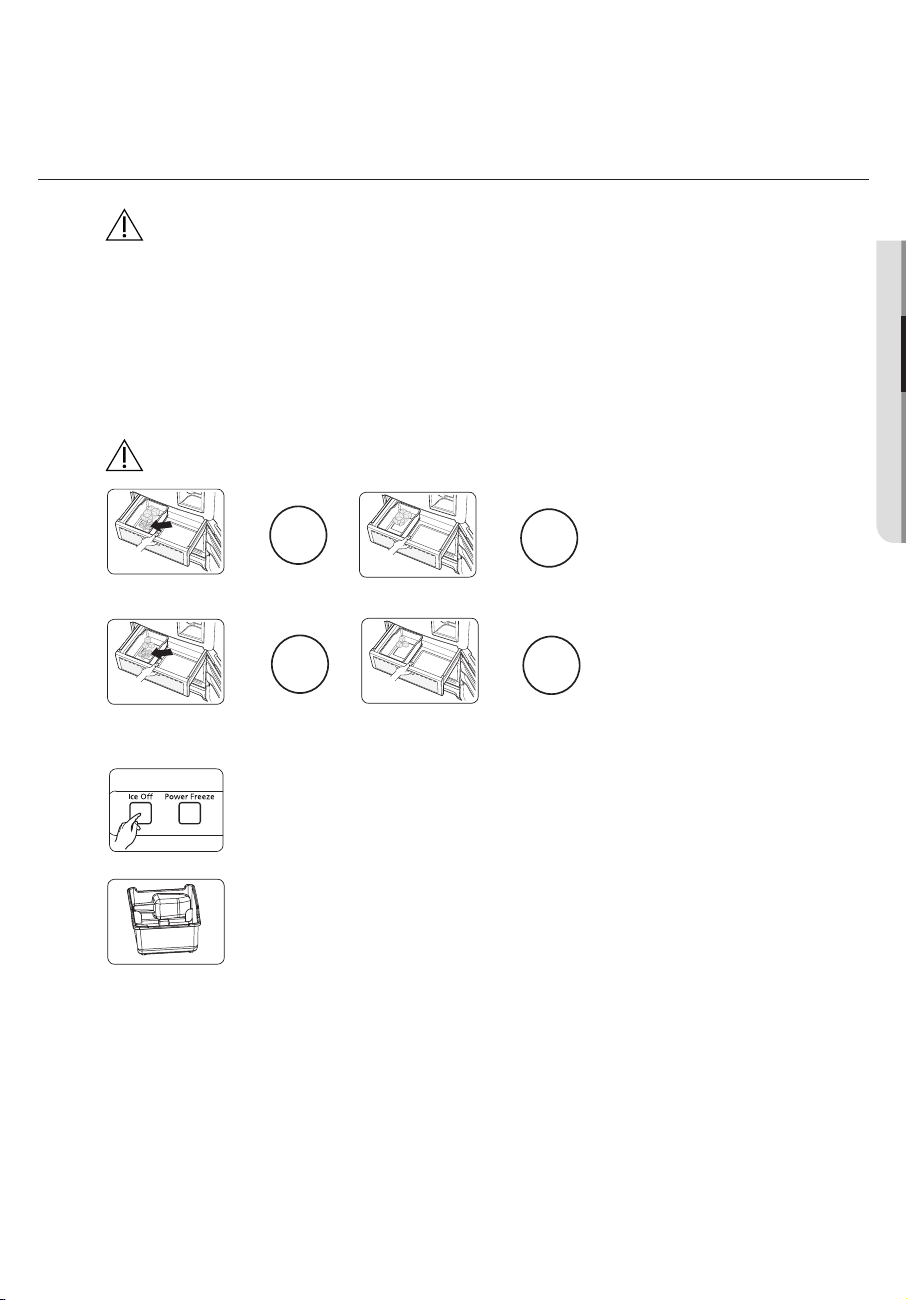 Ice Off
Power Freeze