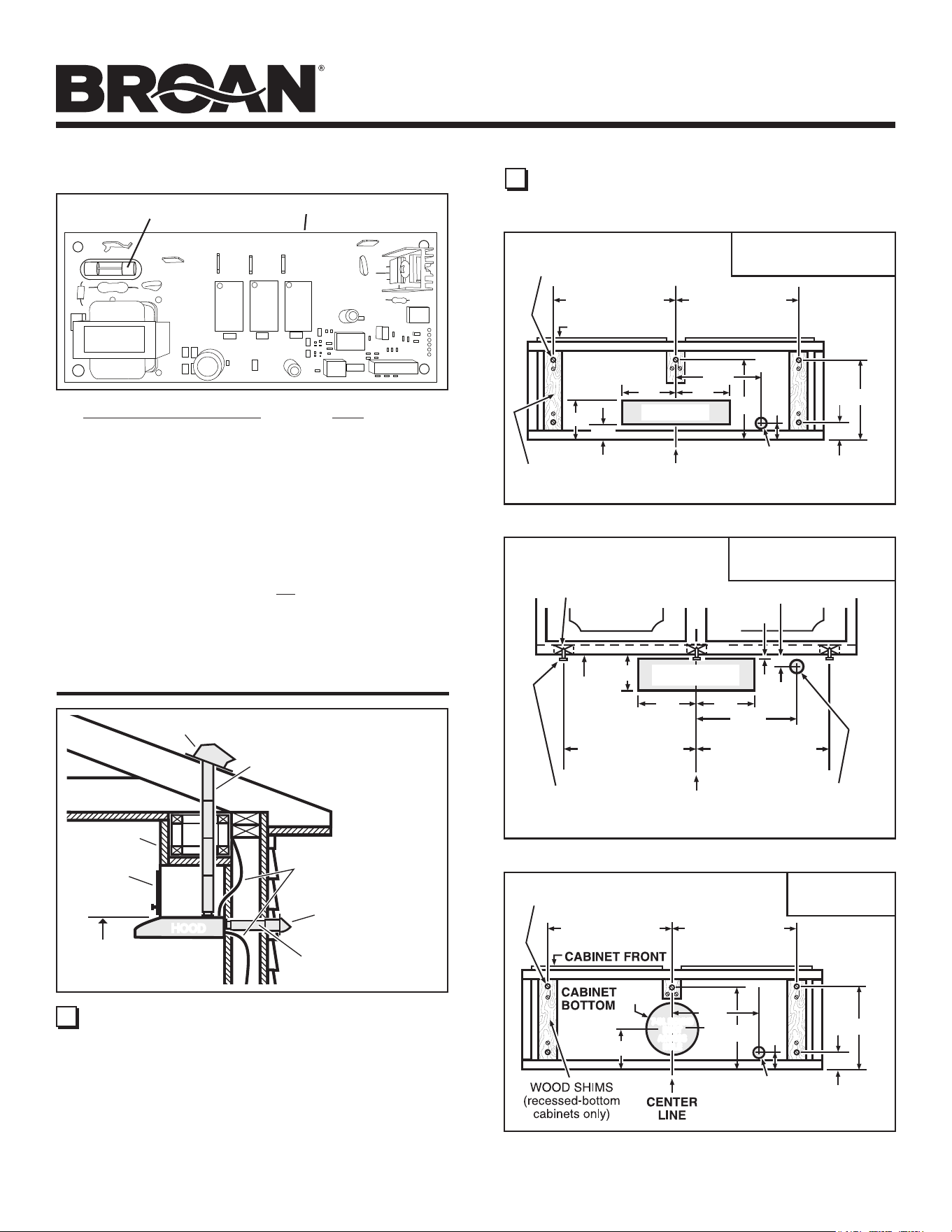 BROAN®

HOOD

CABINET FRONT

CABINET BOTTOM

WOOD SHIMS (recessed-bottom cabinets only)

CENTER LINE