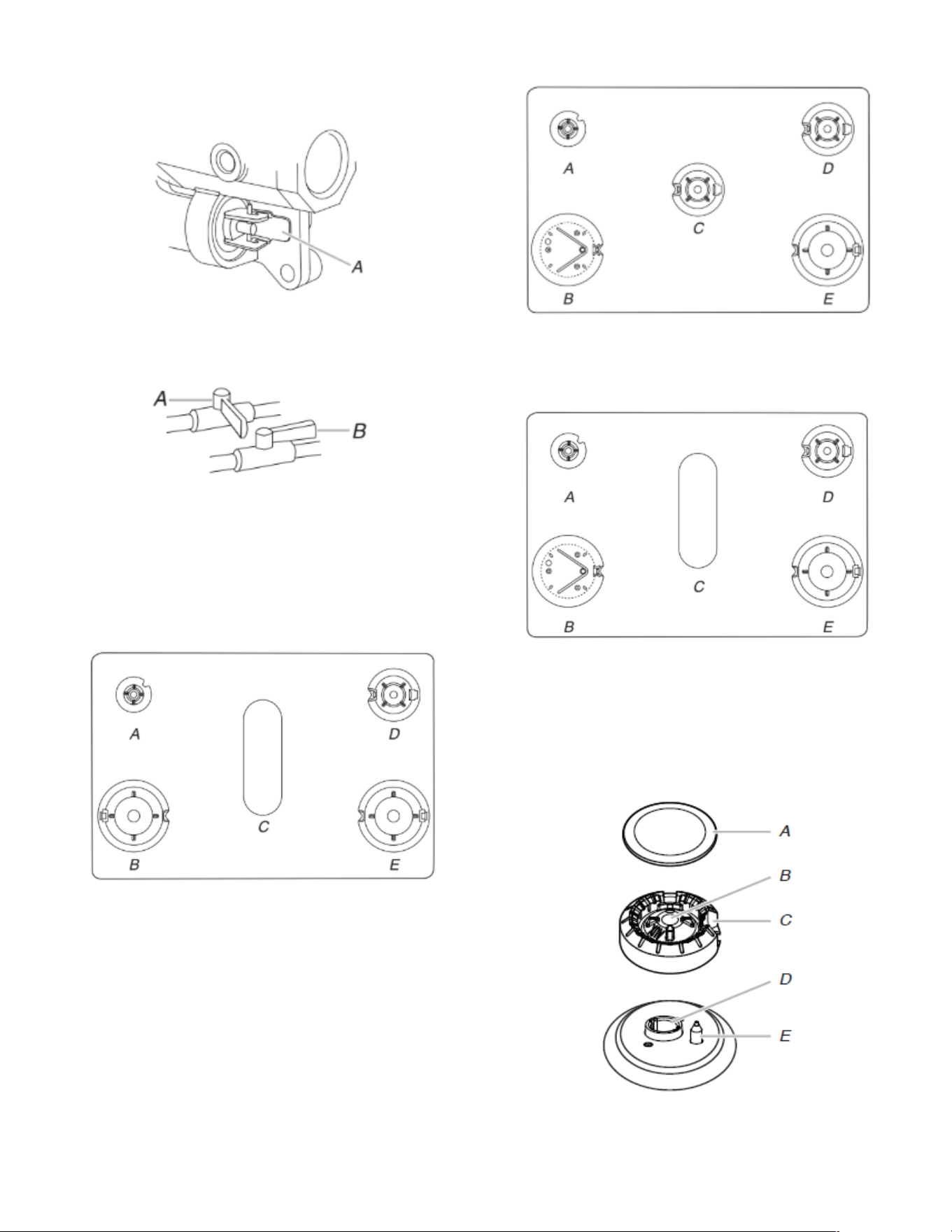 A

A

B

A

D

C

B

E

A

D

C

B

E

A

D

C

B

E

A

B

C

D

E