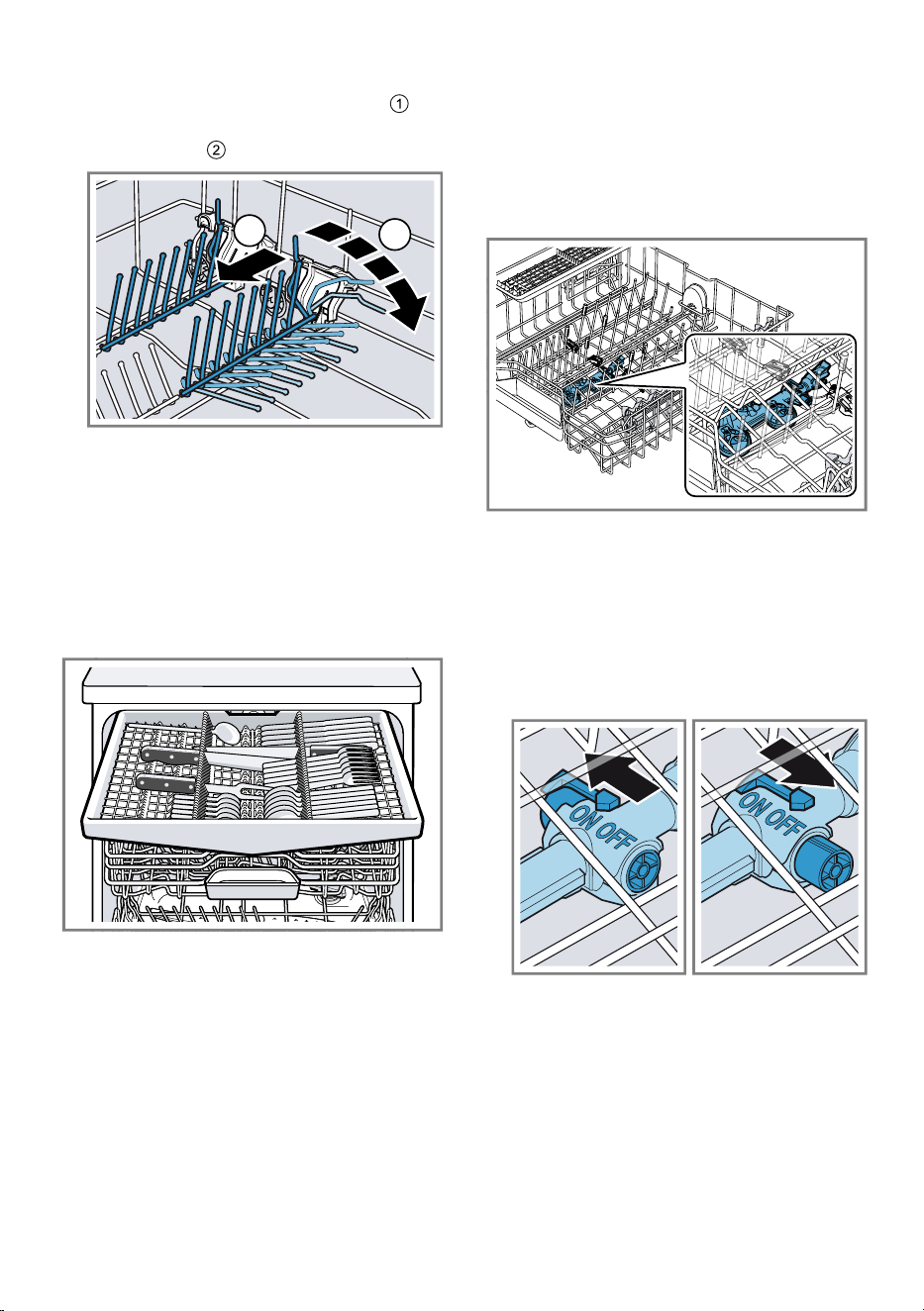 ①

②

ON OFF

ON OFF