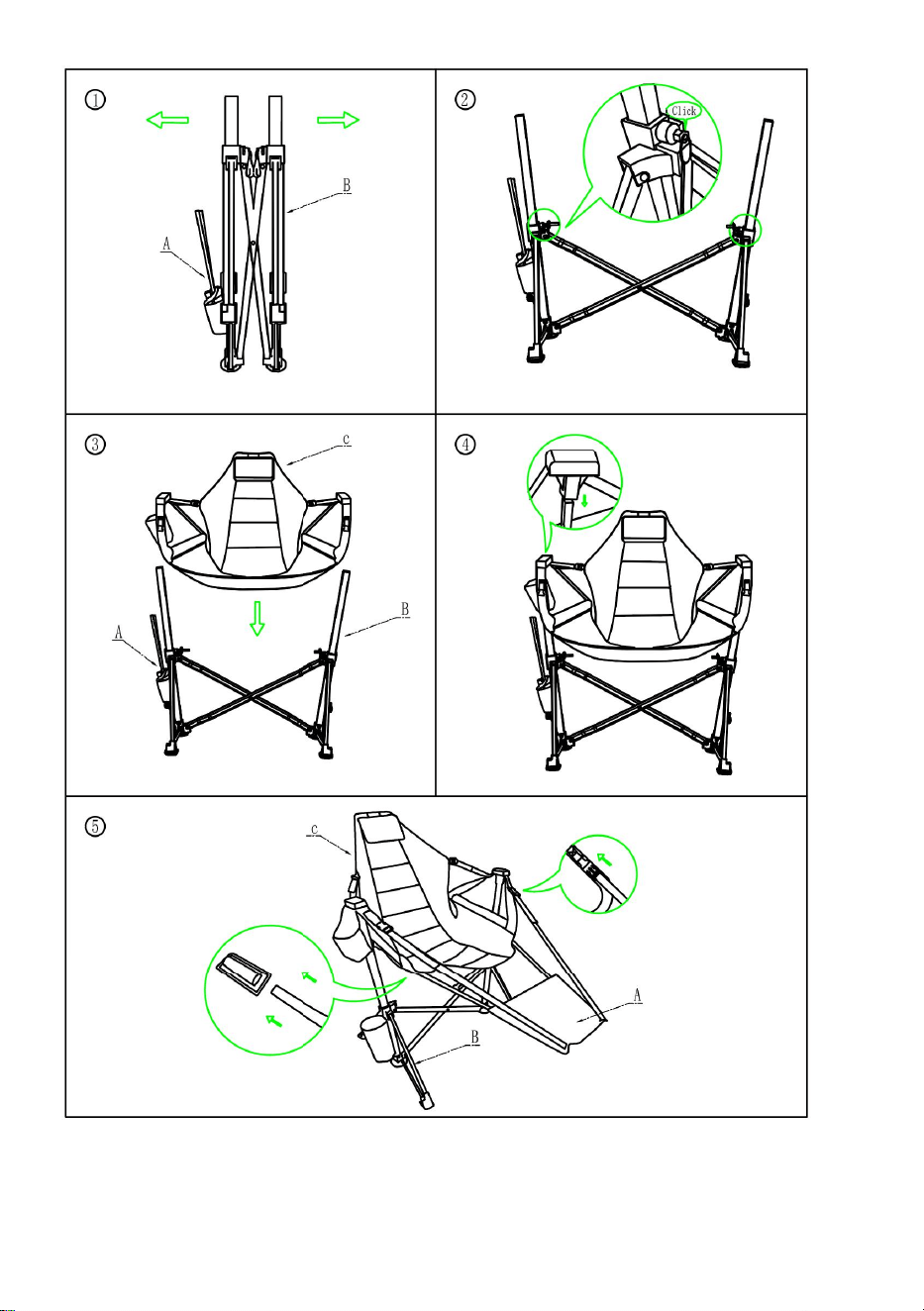 ①
B
A

②
Click

③
c
A
B

④

⑤
c
A
B