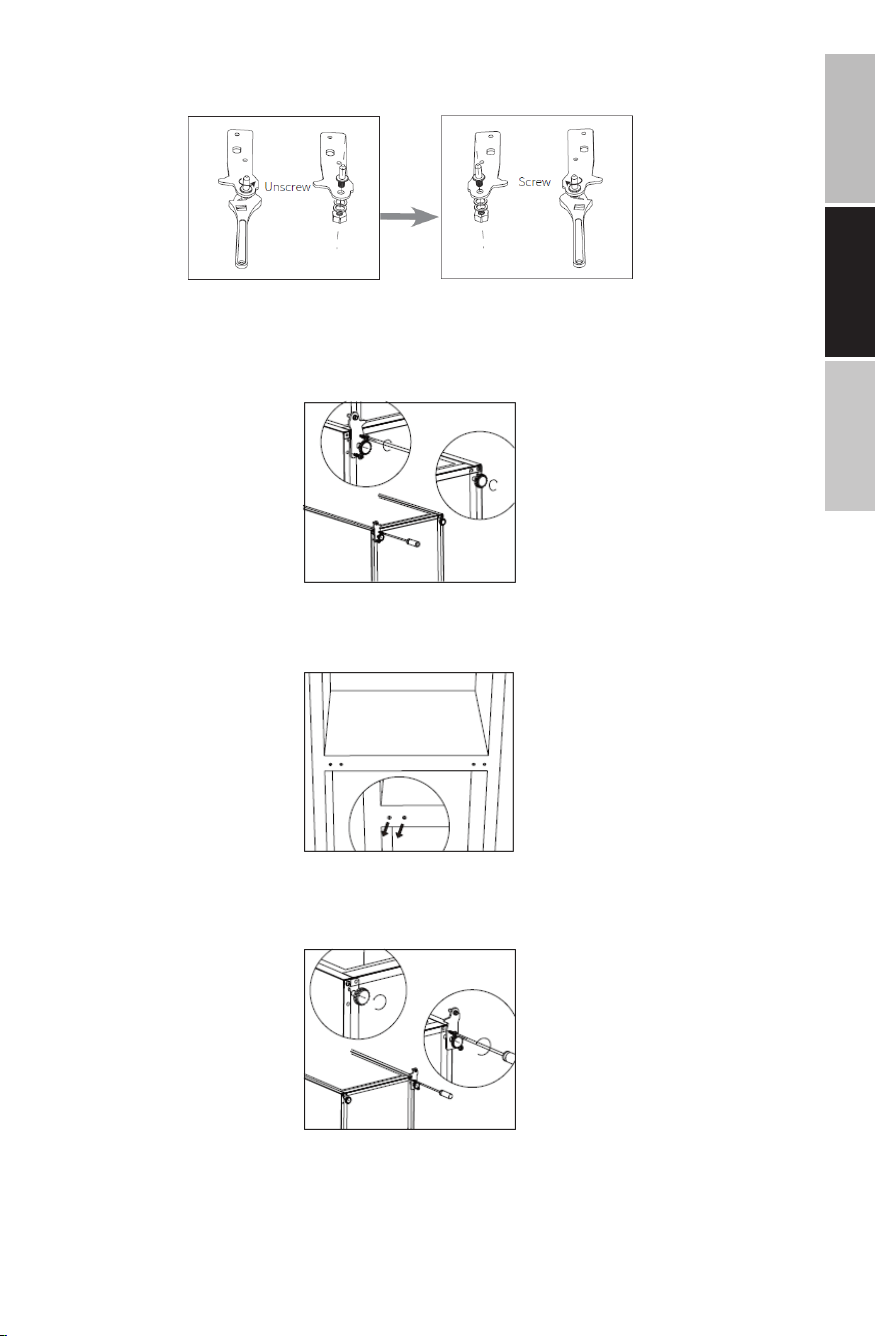 Unscrew

Screw