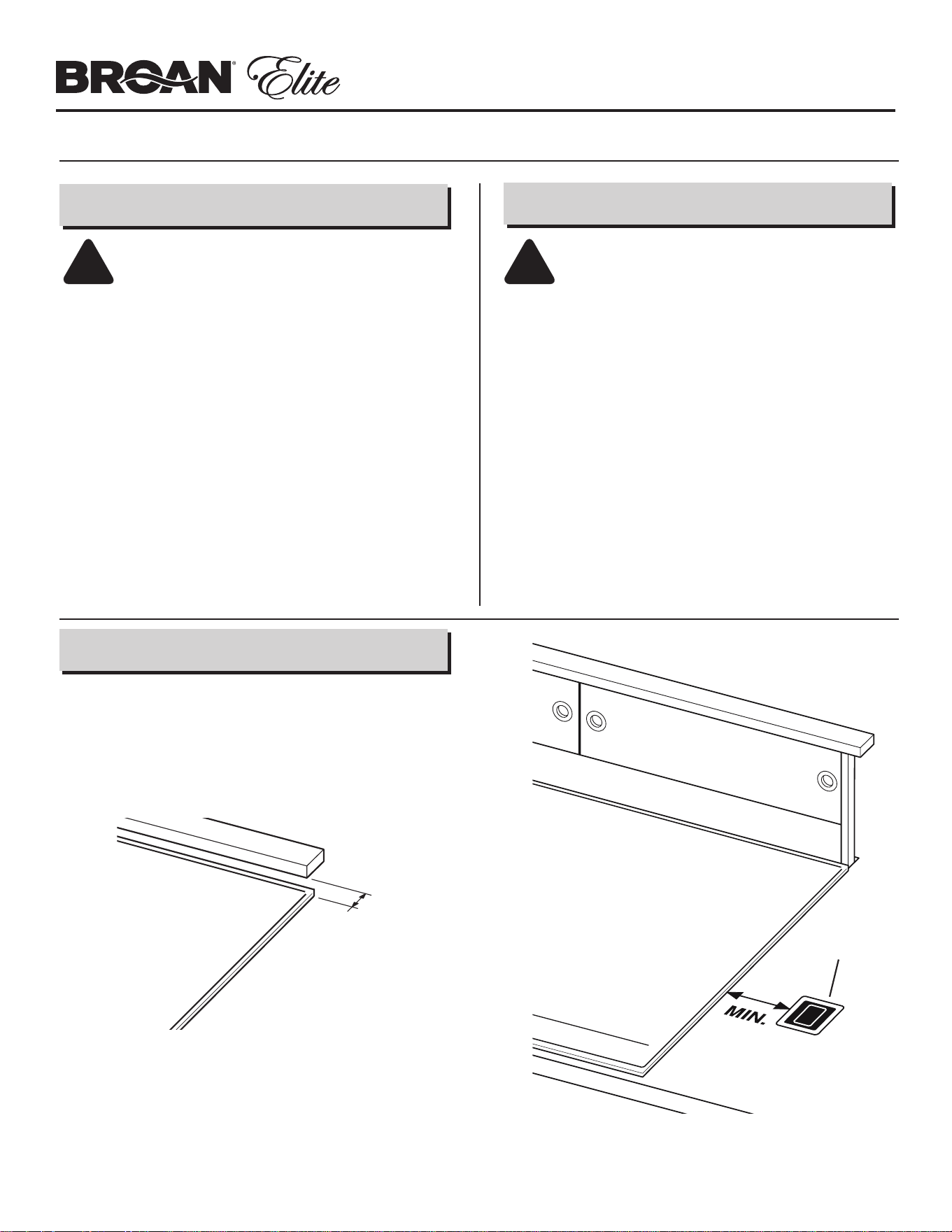 BROAN® Elite

MIN.