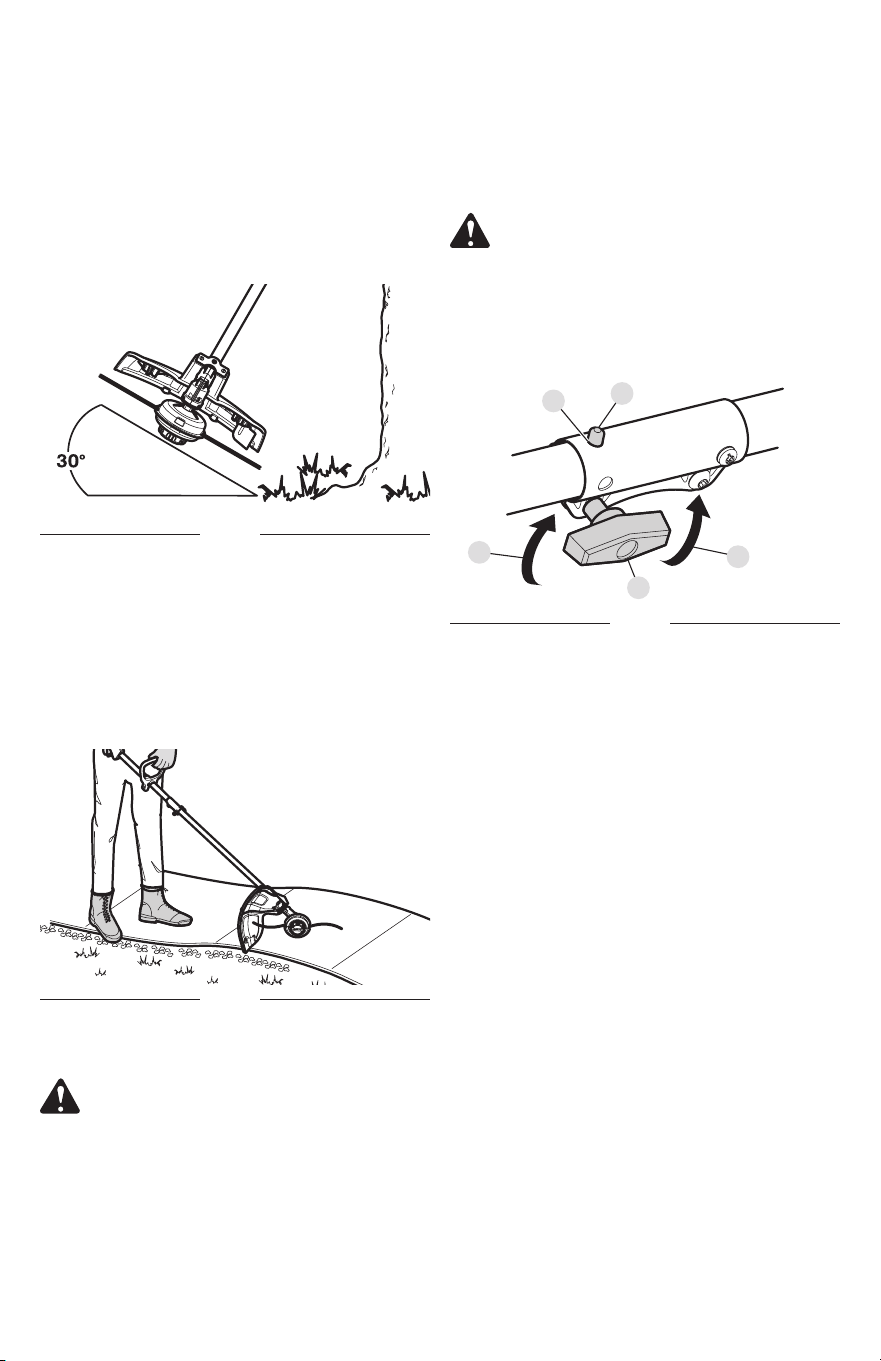 30°