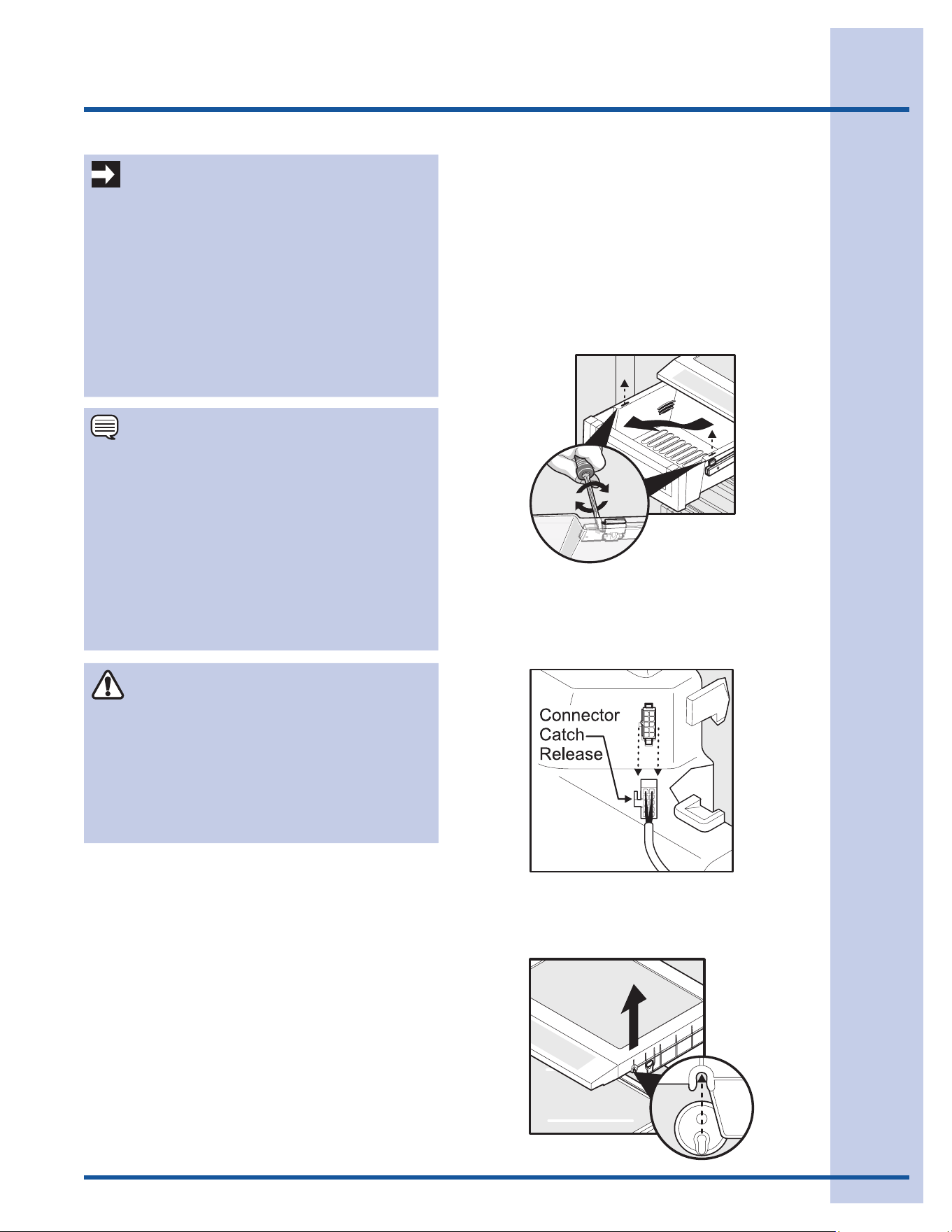 Connector
Catch
Release