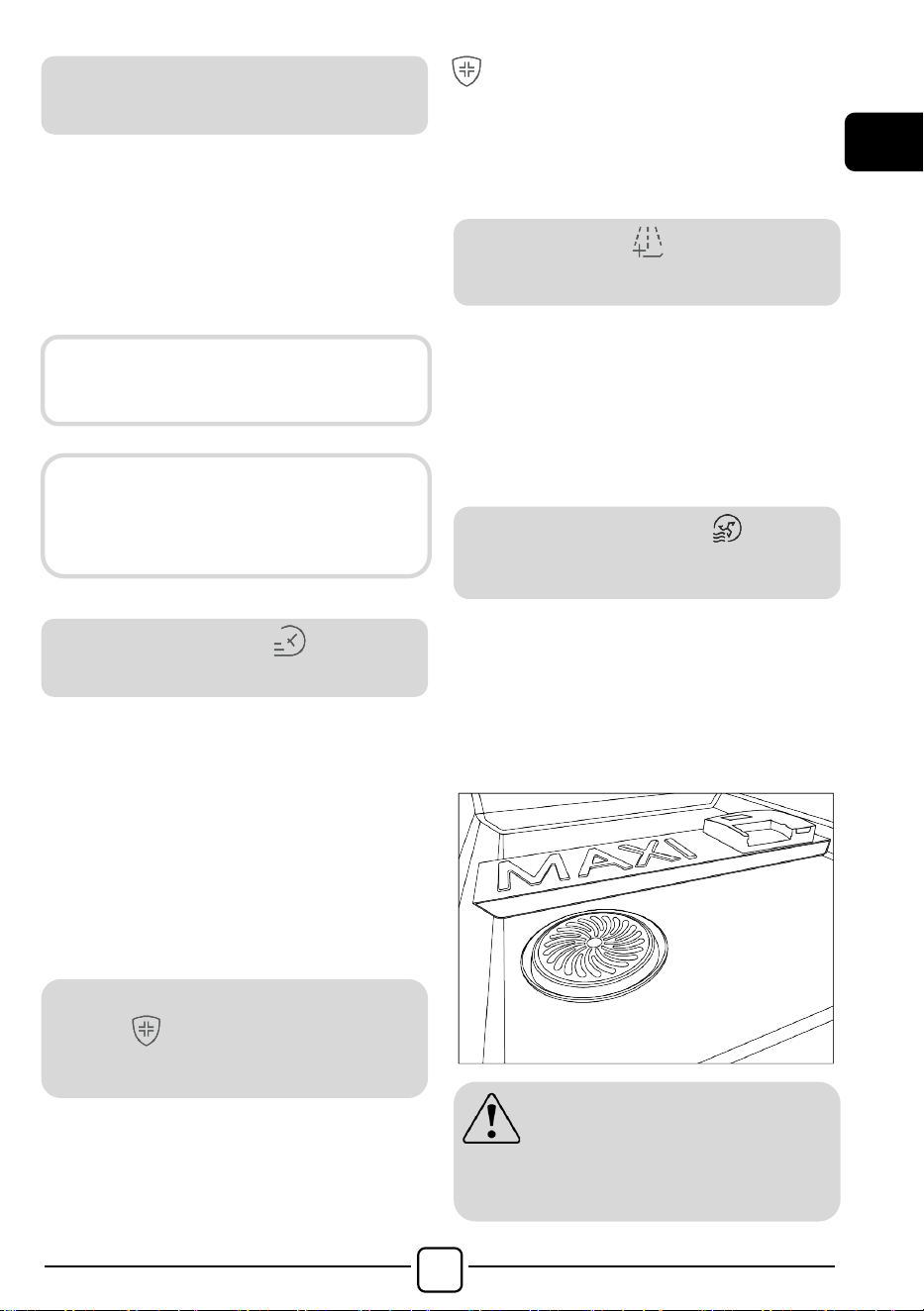 MAXI