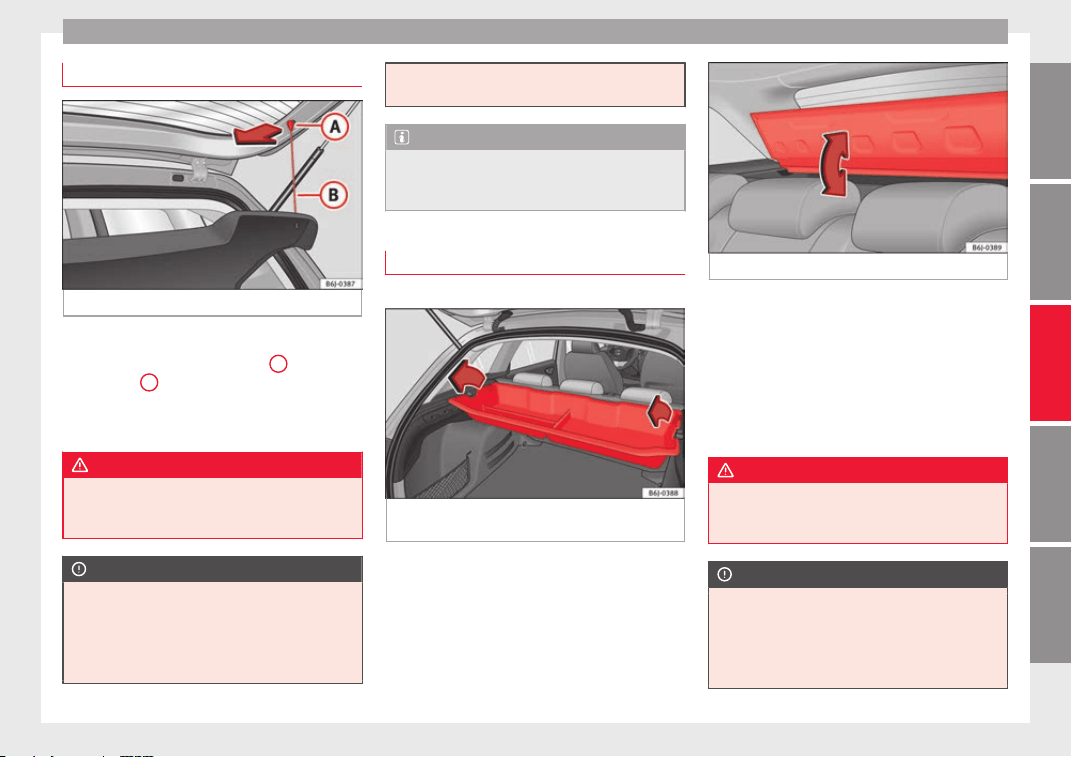 A

B

B6J-0387

B6J-0388

B6J-0389