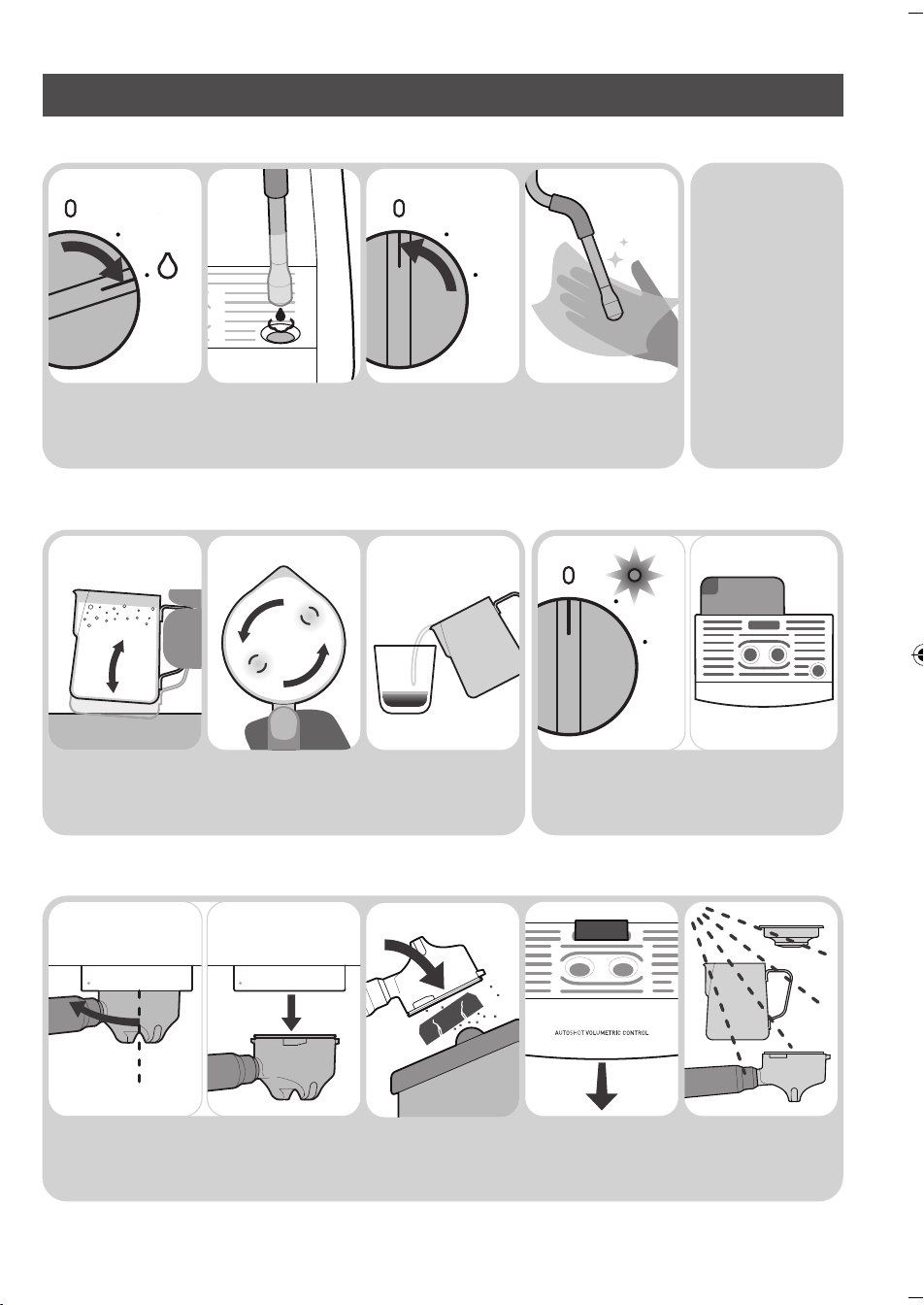 0

0

0

AUTOSHOT VOLUMETRIC CONTROL