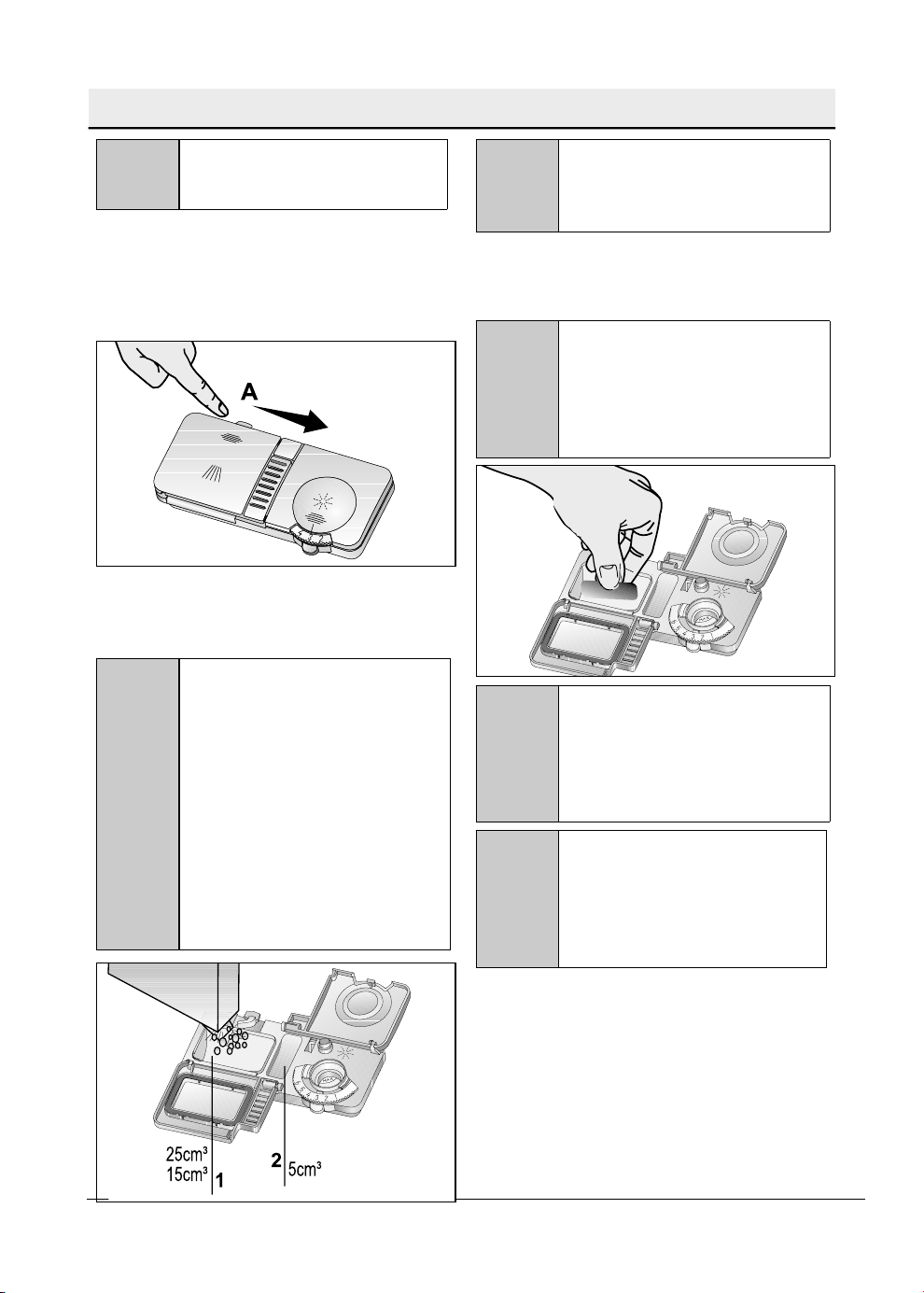 A

25cm³
15cm³ 1

2 5cm³