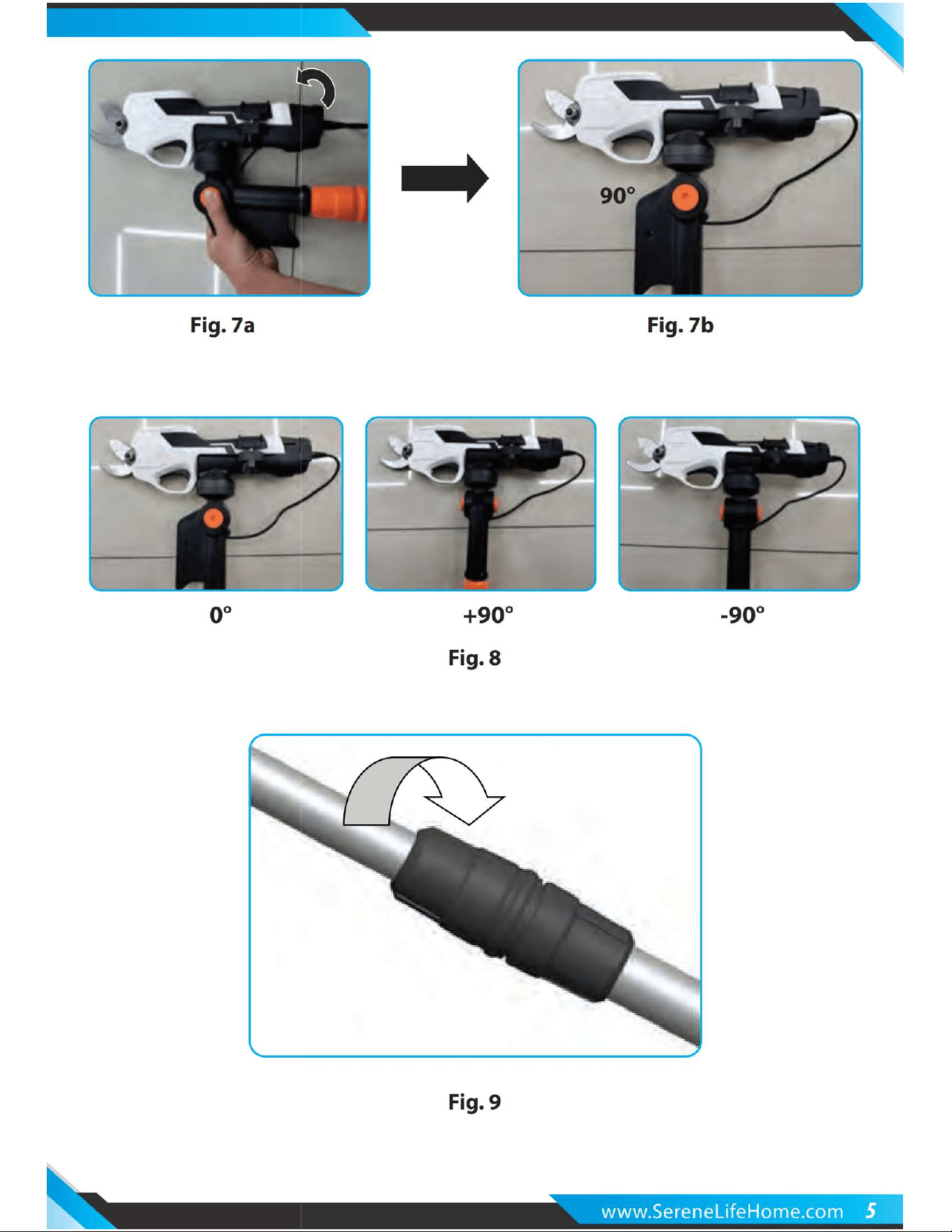 90°

Fig. 7a

Fig. 7b

0°

+90°

-90°

Fig. 8

Fig. 9

www.SereneLifeHome.com 5