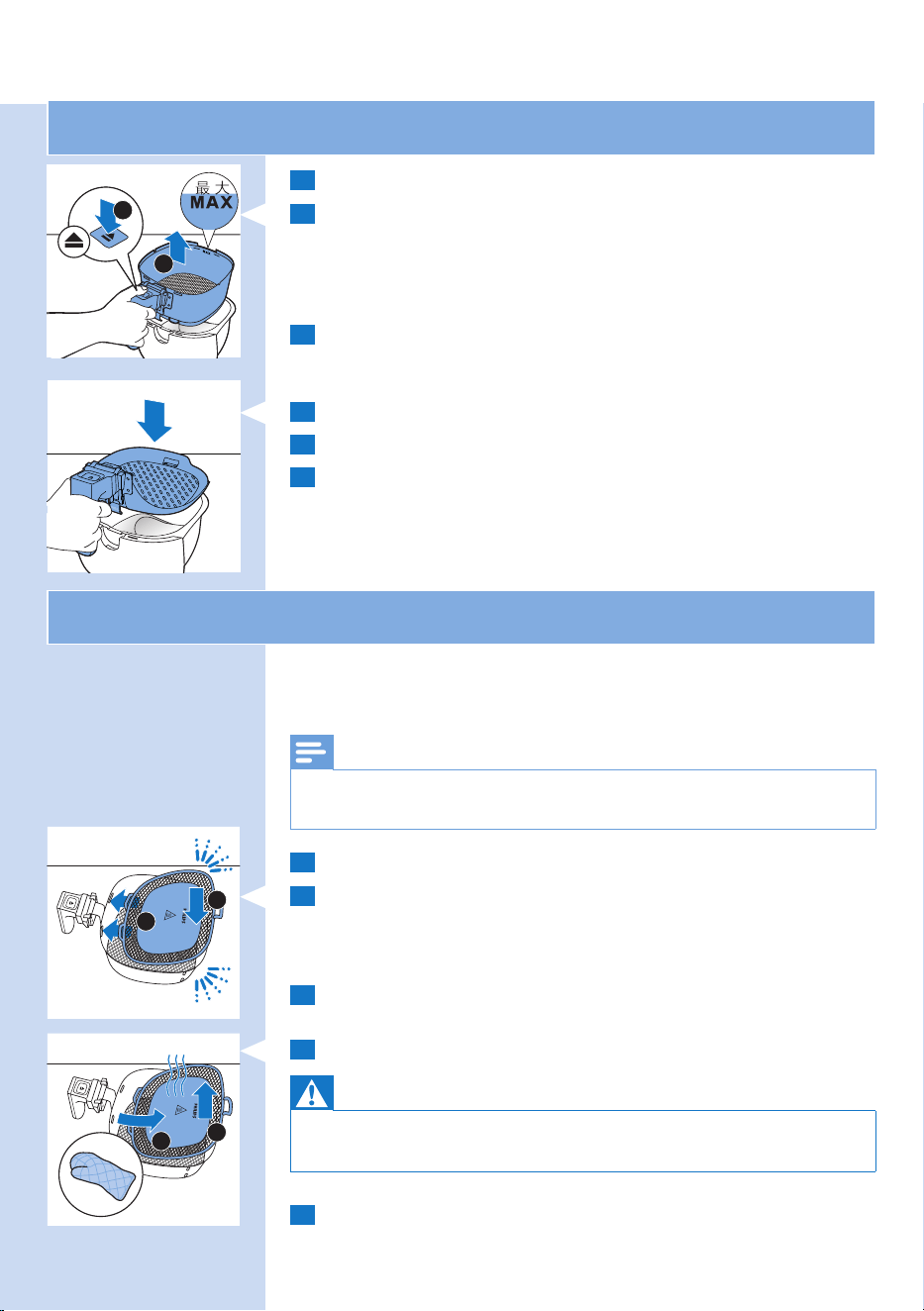 最大
MAX