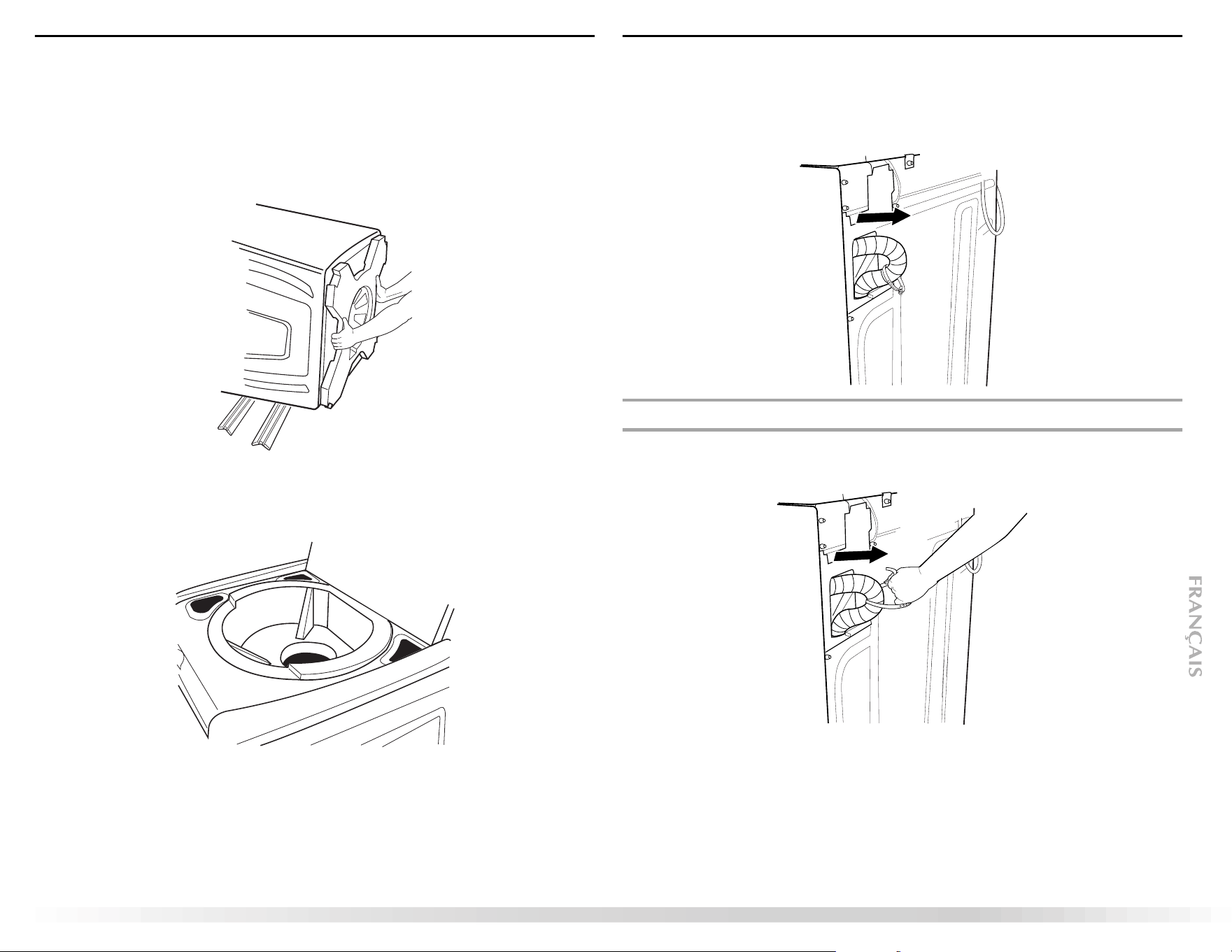 FRANÇAIS