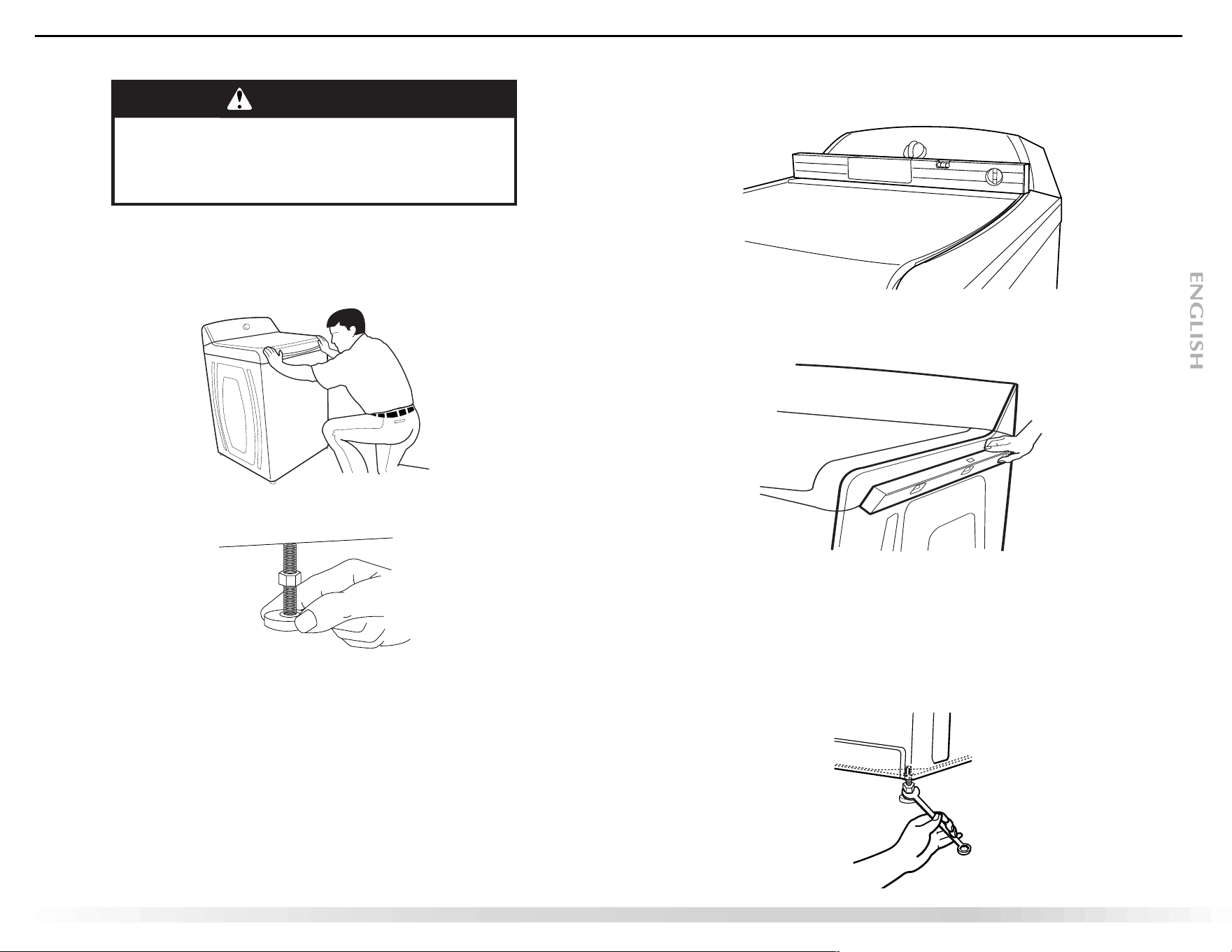 ENGLISH