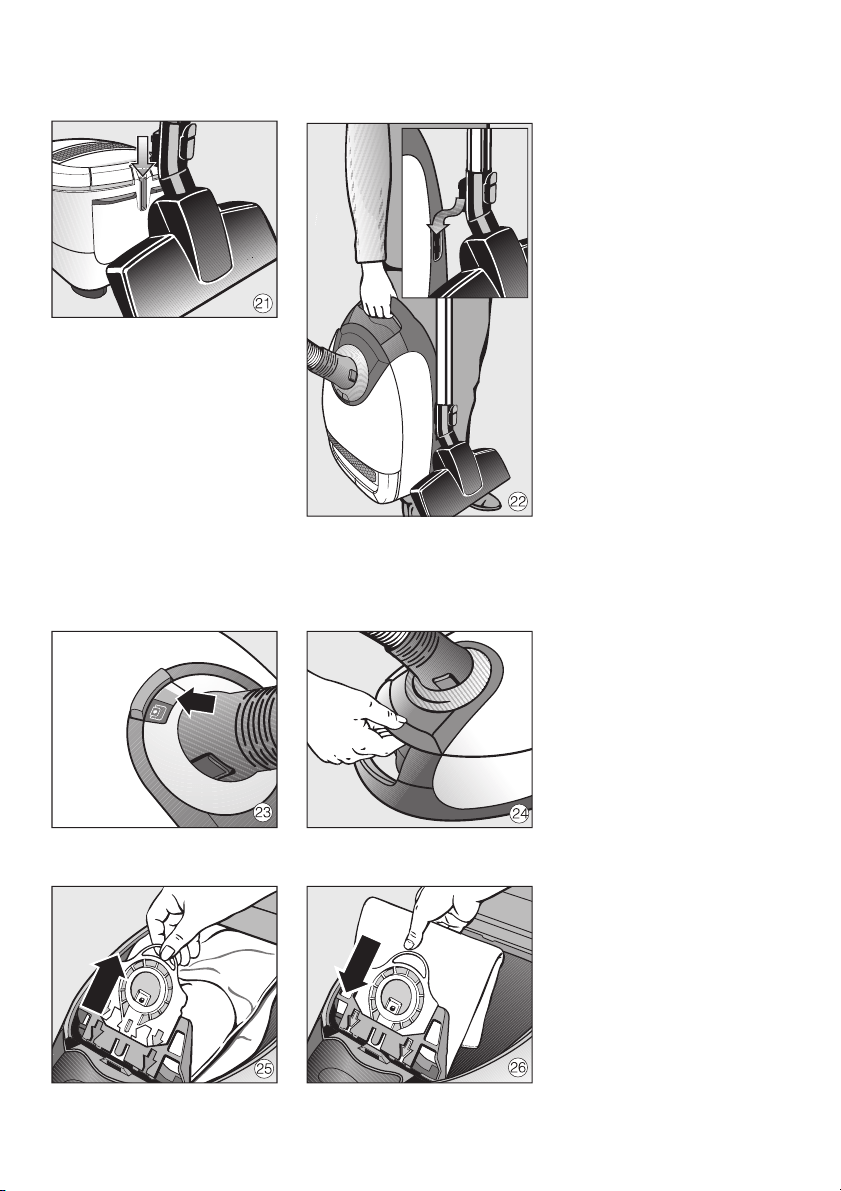 21

22

23

24

25

26