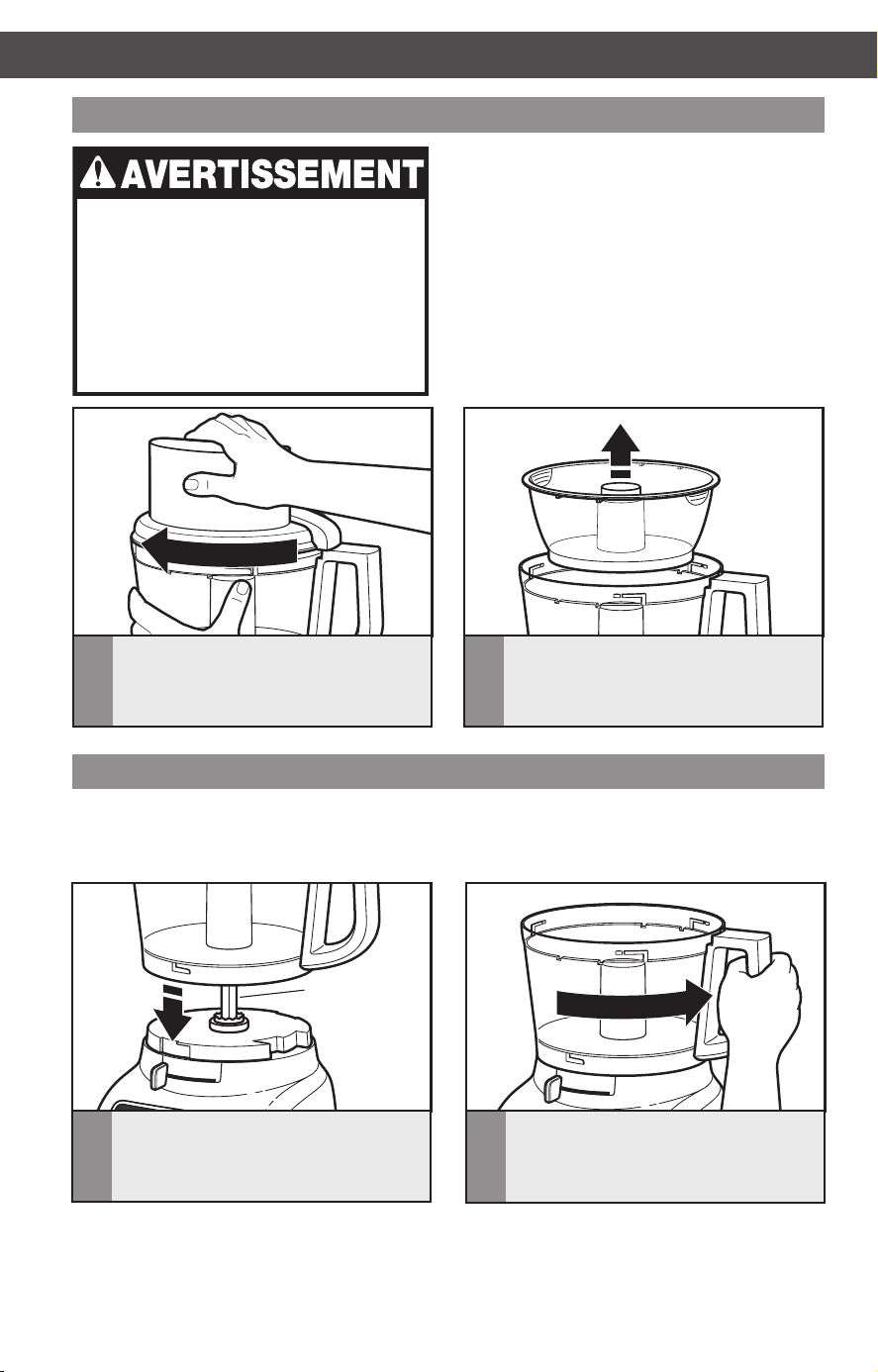 AVERTISSEMENT