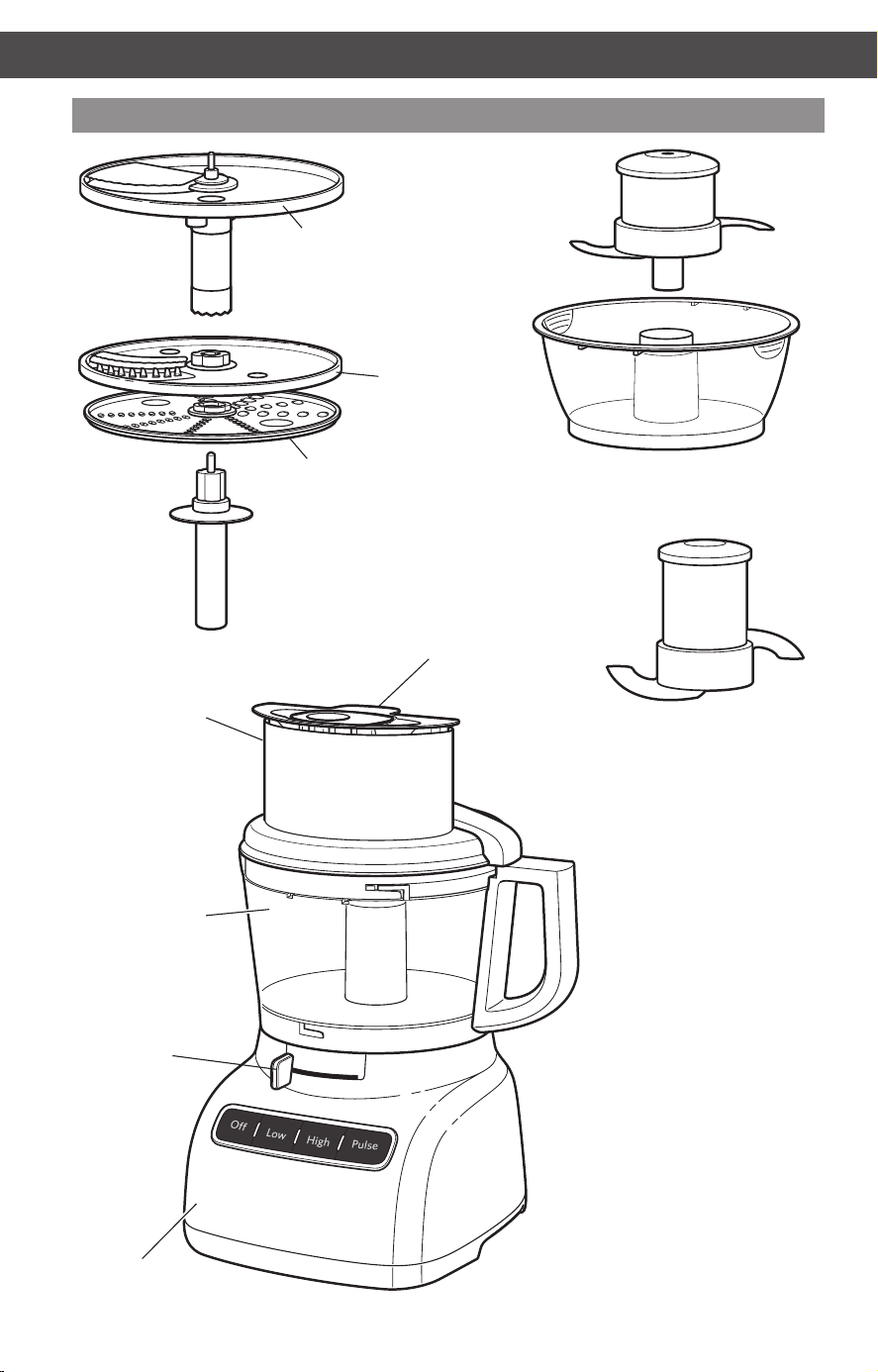 Off
Low
High
Pulse