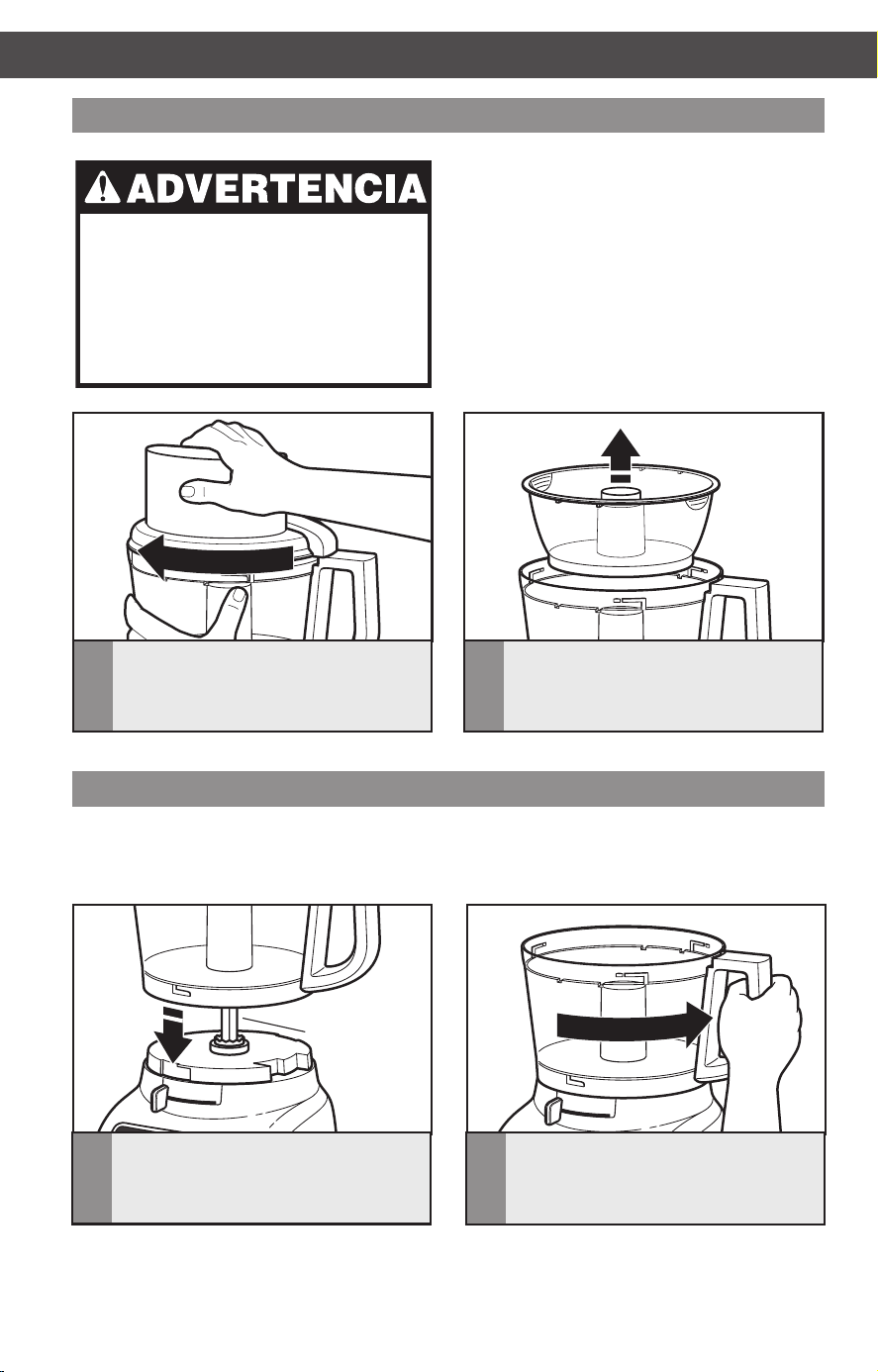 ADVERTENCIA