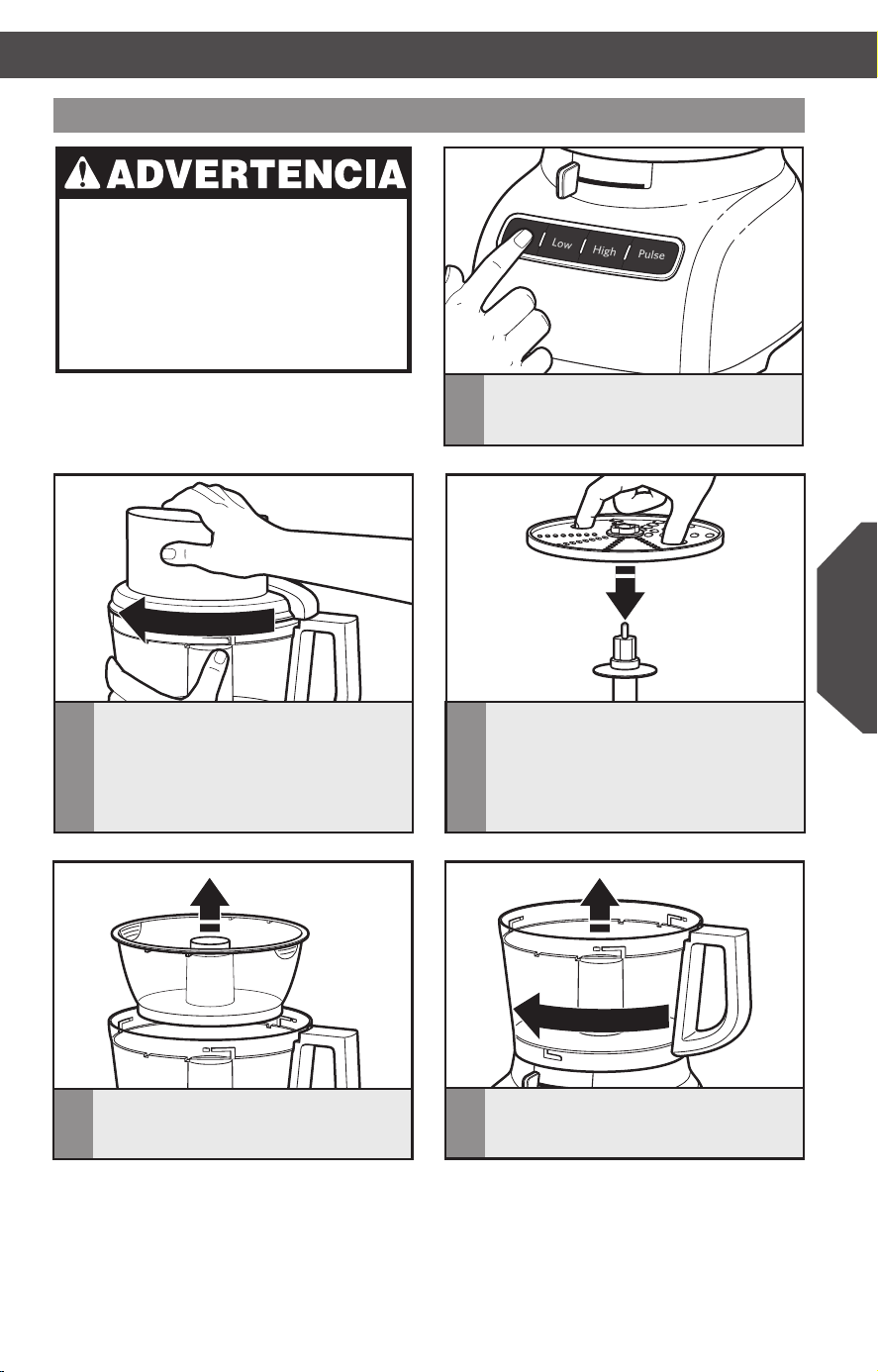 ADVERTENCIA

Low
High
Pulse