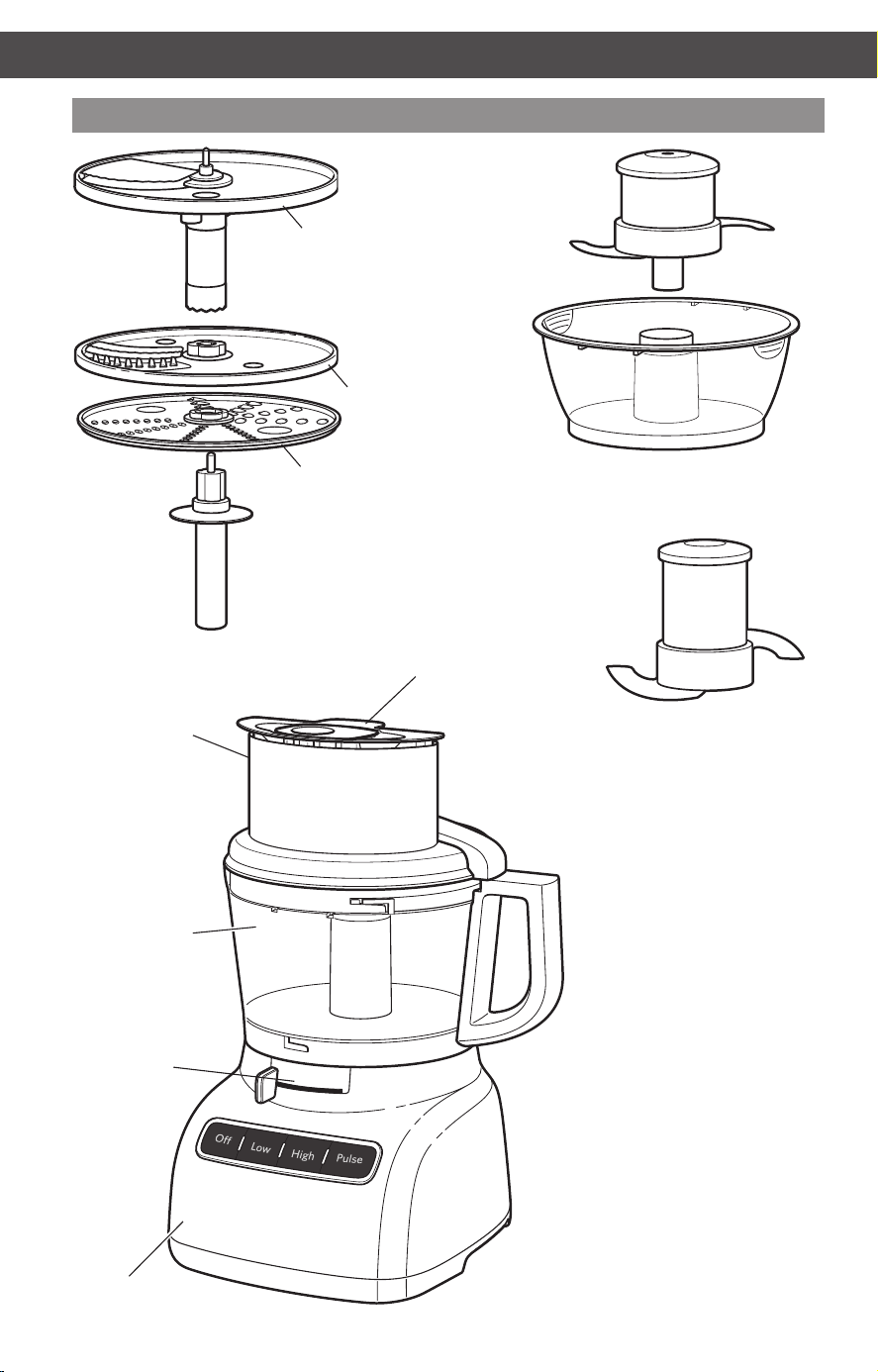 Off | Low | High | Pulse