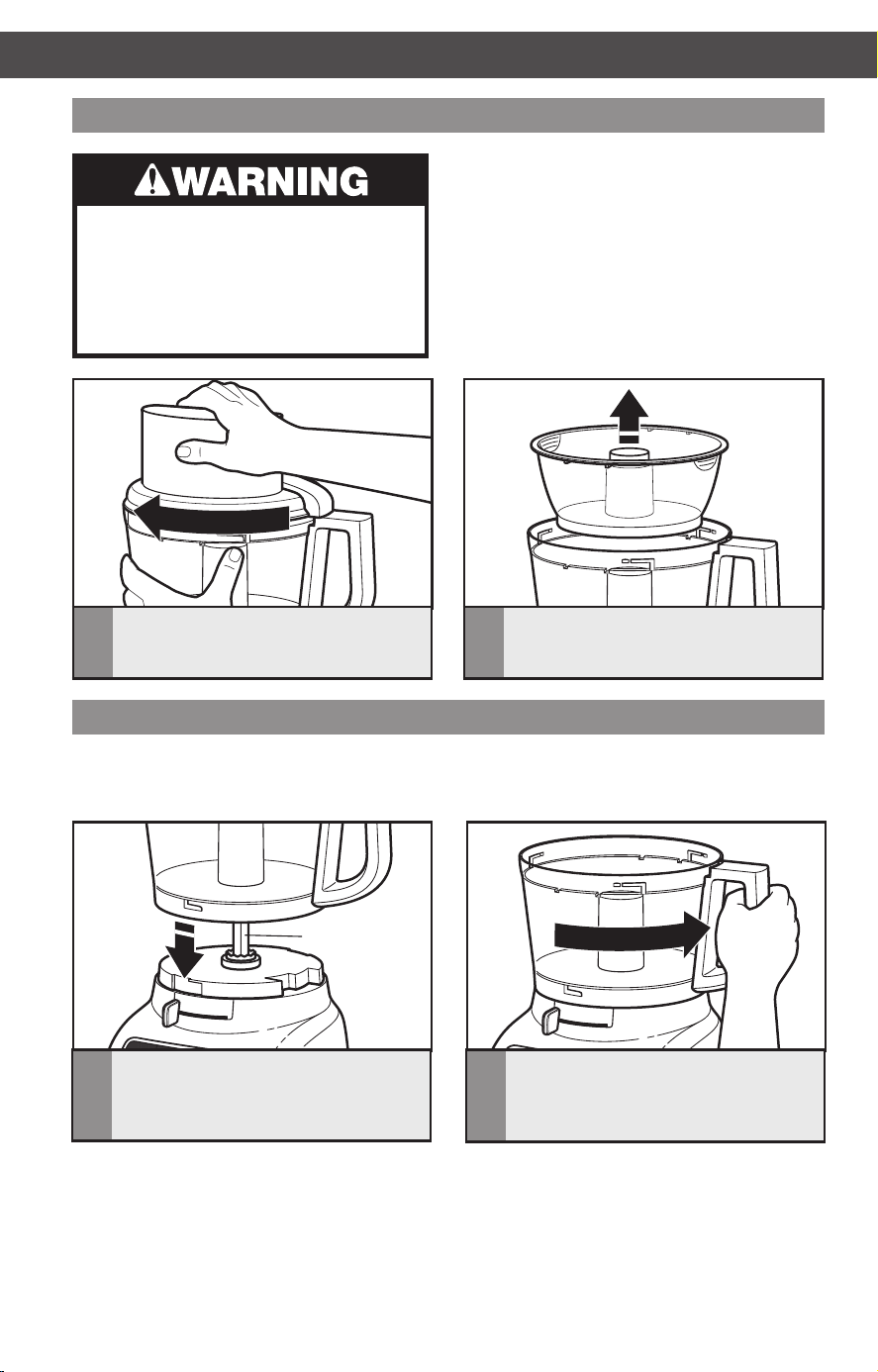 WARNING