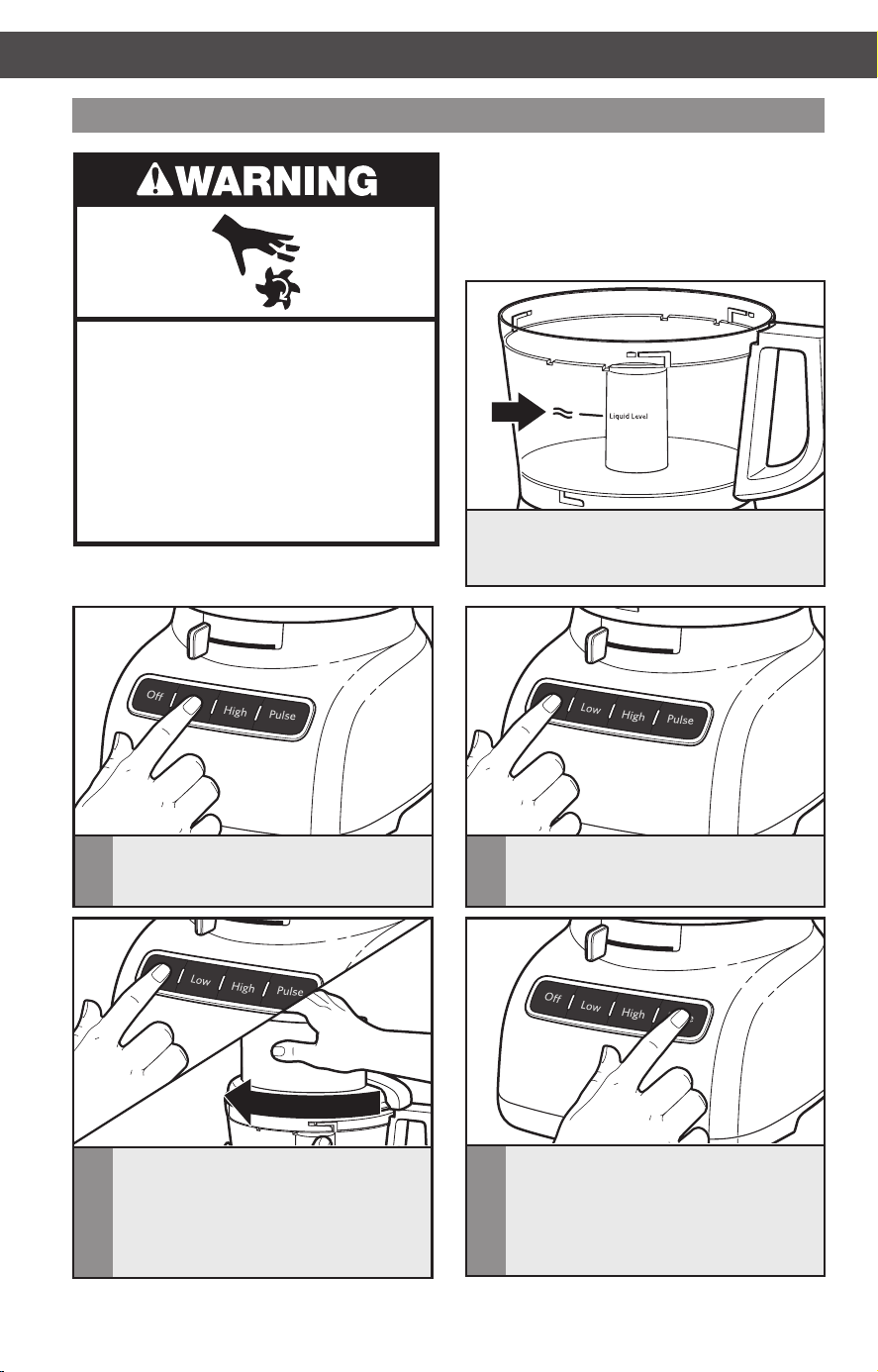 WARNING

Liquid Level

Off

High

Pulse

Low

High

Pulse

Low

High

Pulse

Off

Low

High