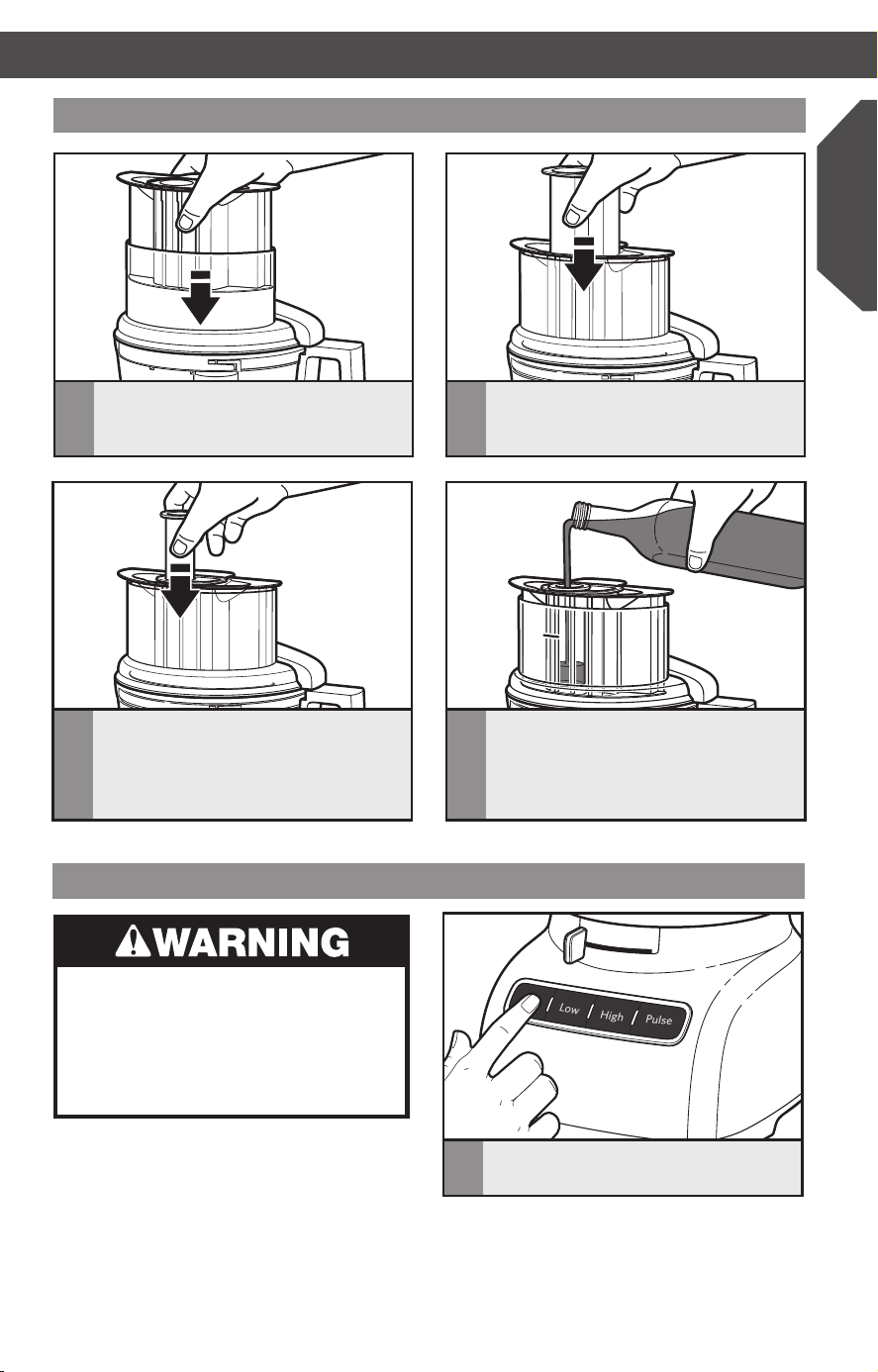 WARNING

Low High Pulse