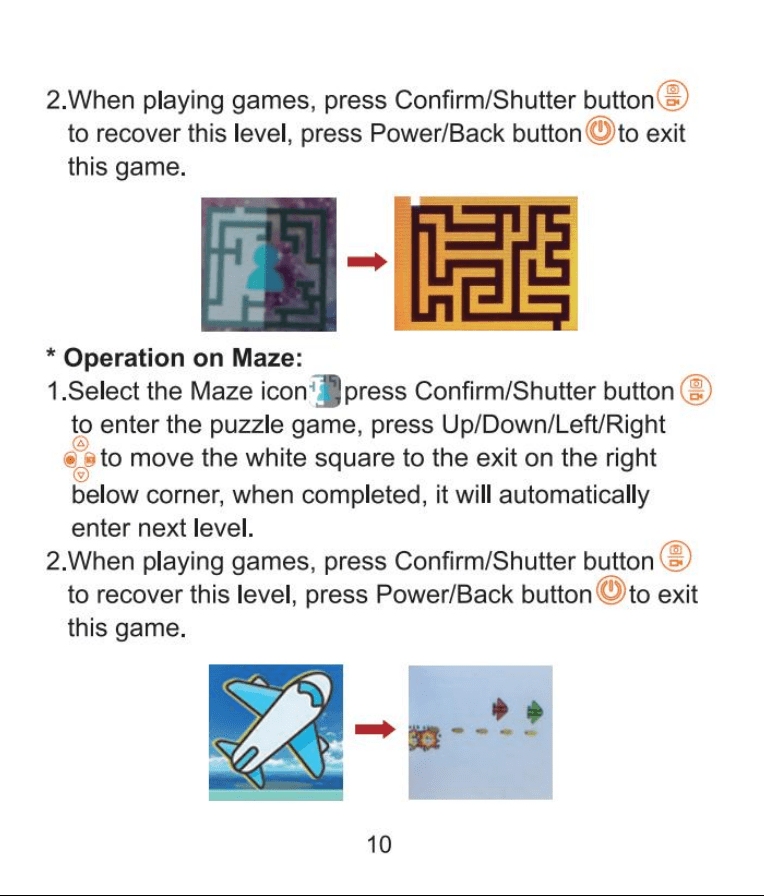 2.When playing games, press Confirm/Shutter button to recover this level, press Power/Back button to exit this game.

* Operation on Maze:
1.Select the Maze icon press Confirm/Shutter button to enter the puzzle game, press Up/Down/Left/Right to move the white square to the exit on the right below corner, when completed, it will automatically enter next level.
2.When playing games, press Confirm/Shutter button to recover this level, press Power/Back button to exit this game.

10